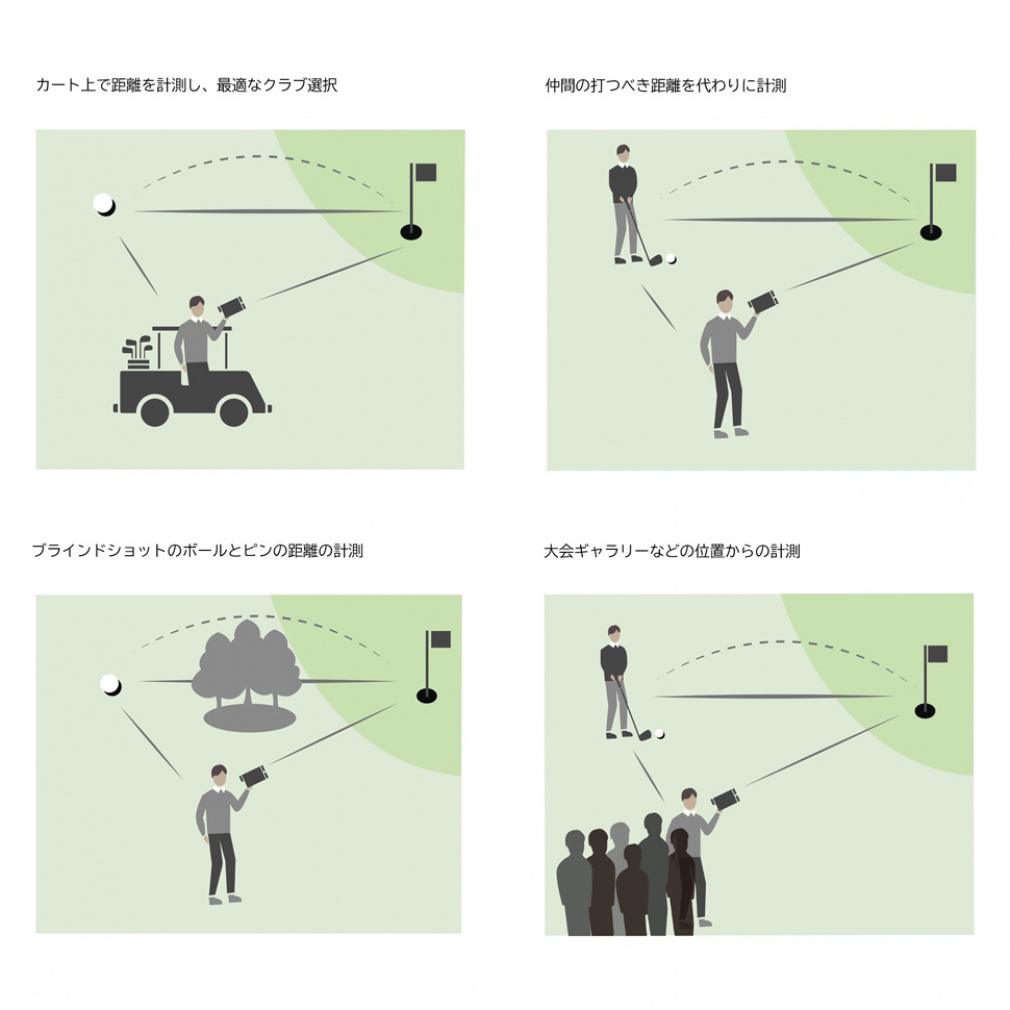 カート上で距離を計測し、最適なクラブ選択

仲間の打つべき距離を代わりに計測

ブラインドショットのボールとピンの距離の計測

大会ギャラリーなどの位置からの計測