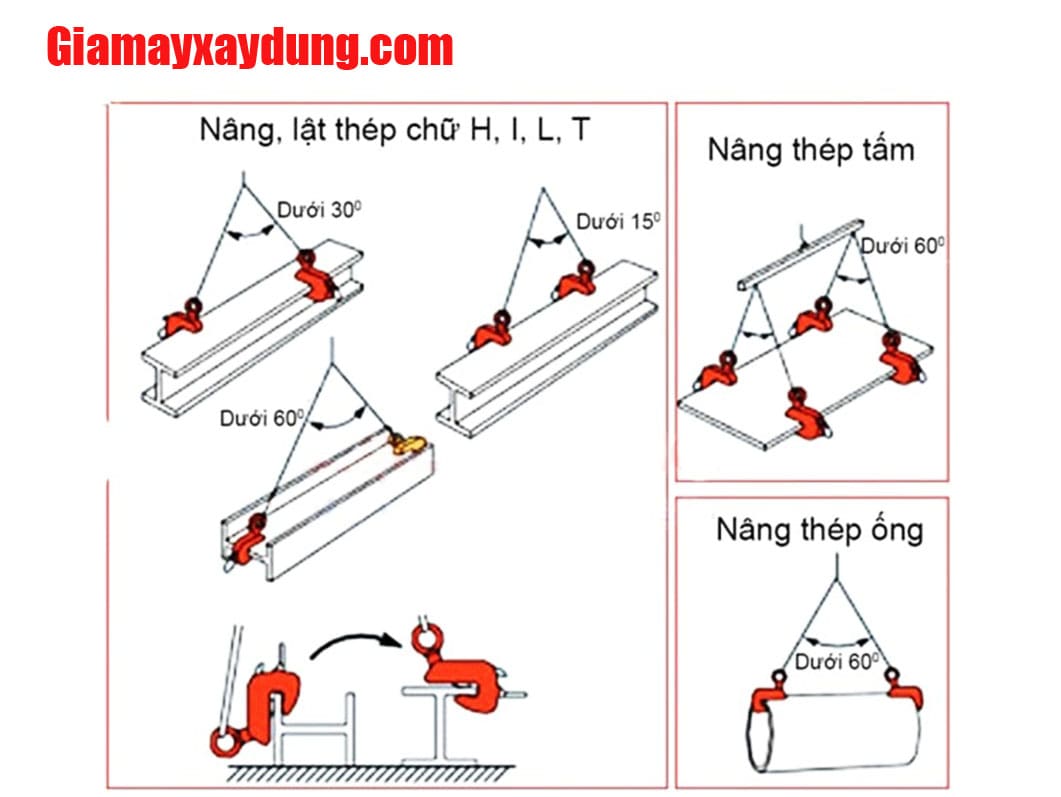 Giamayxaydung.com

Nâng, lật thép chữ H, I, L, T

Dưới $30^0$

Dưới $15^0$

Dưới $60^0$

Nâng thép tấm

Dưới $60^0$

Nâng thép ống

Dưới $60^0$