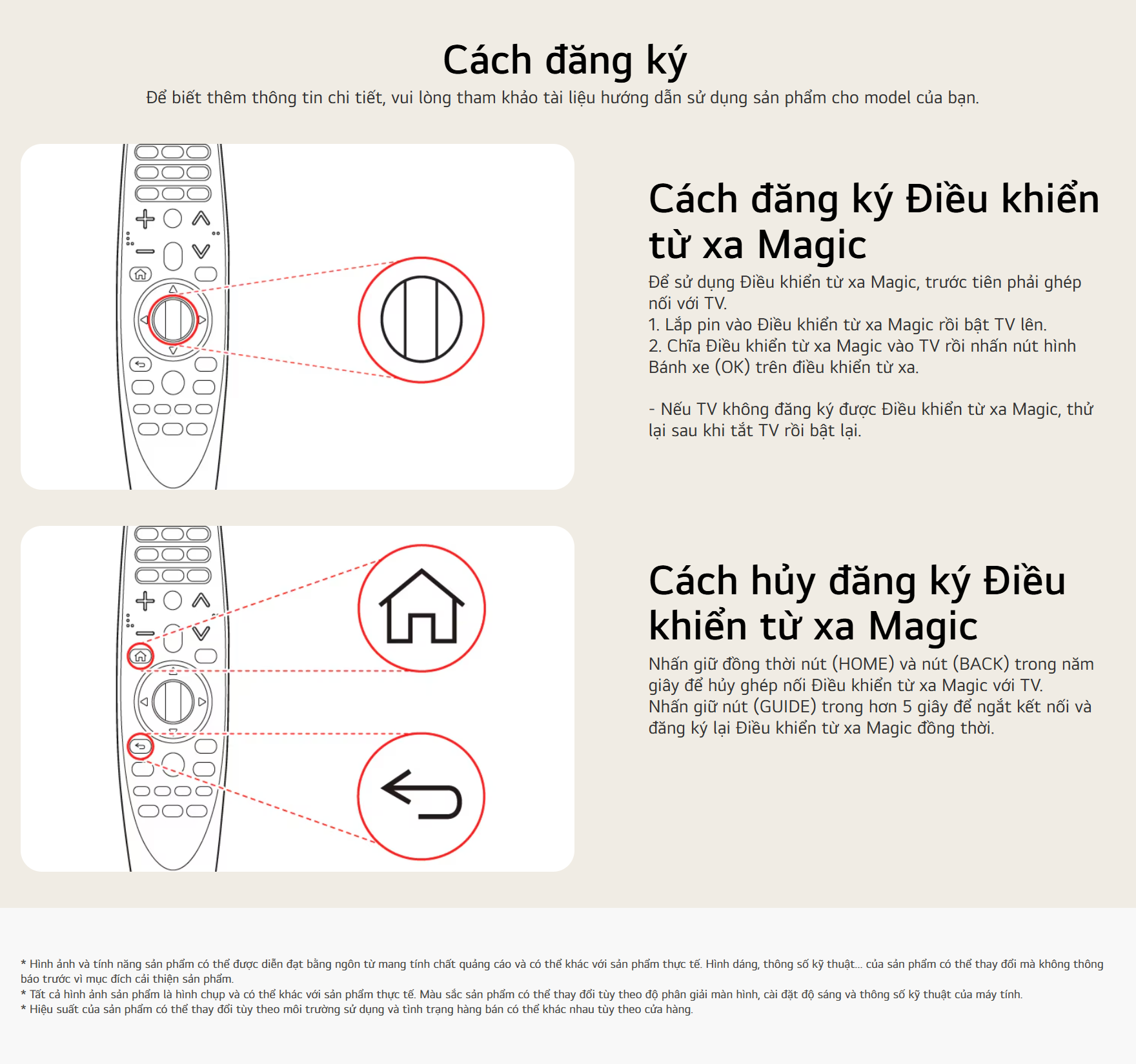 Cách đăng ký

Để biết thêm thông tin chi tiết, vui lòng tham khảo tài liệu hướng dẫn sử dụng sản phẩm cho model của bạn.

Cách đăng ký Điều khiển từ xa Magic

Để sử dụng Điều khiển từ xa Magic, trước tiên phải ghép nối với TV.
1. Lắp pin vào Điều khiển từ xa Magic rồi bật TV lên.
2. Chĩa Điều khiển từ xa Magic vào TV rồi nhấn nút hình Bánh xe (OK) trên điều khiển từ xa.

- Nếu TV không đăng ký được Điều khiển từ xa Magic, thử lại sau khi tắt TV rồi bật lại.

Cách hủy đăng ký Điều khiển từ xa Magic

Nhấn giữ đồng thời nút (HOME) và nút (BACK) trong năm giây để hủy ghép nối Điều khiển từ xa Magic với TV.
Nhấn giữ nút (GUIDE) trong hơn 5 giây để ngắt kết nối và đăng ký lại Điều khiển từ xa Magic đồng thời.

* Hình ảnh và tính năng sản phẩm có thể được diễn đạt bằng ngôn từ mang tính chất quảng cáo và có thể khác với sản phẩm thực tế. Hình dáng, thông số kỹ thuật... của sản phẩm có thể thay đổi mà không thông báo trước vì mục đích cải thiện sản phẩm.
* Tất cả hình ảnh sản phẩm là hình chụp và có thể khác với sản phẩm thực tế. Màu sắc sản phẩm có thể thay đổi tùy theo độ phân giải màn hình, cài đặt độ sáng và thông số kỹ thuật của máy tính.
* Hiệu suất của sản phẩm có thể thay đổi tùy theo môi trường sử dụng và tình trạng hàng bán có thể khác nhau tùy theo cửa hàng.