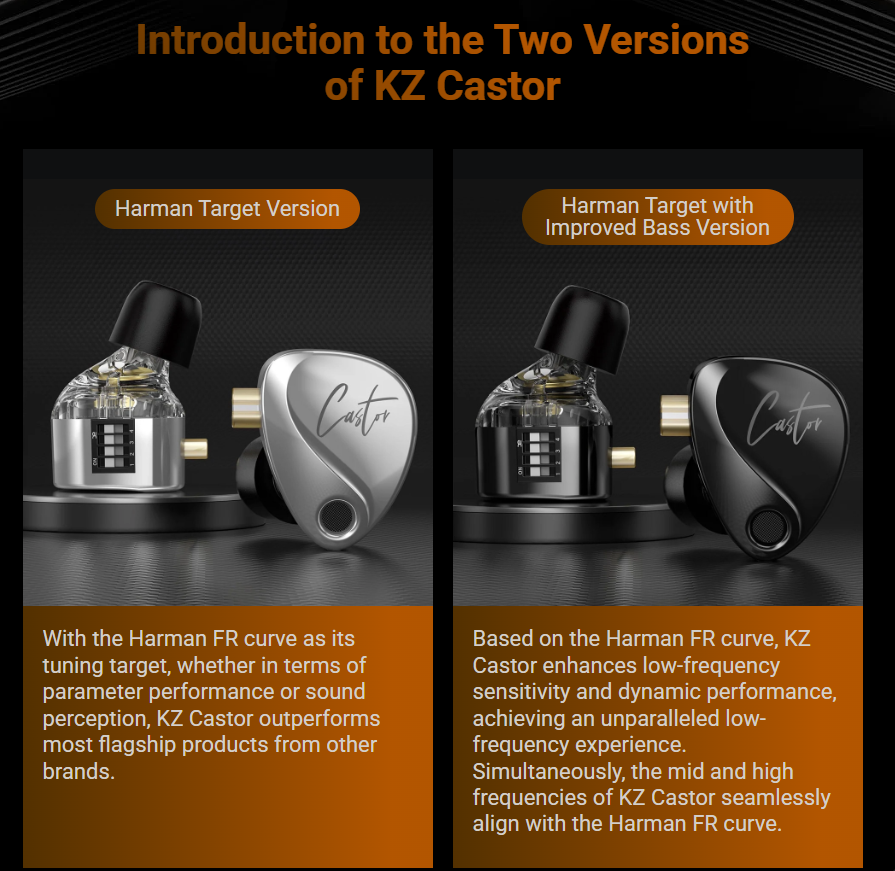 Introduction to the Two Versions of KZ Castor

Harman Target Version

Castor

With the Harman FR curve as its tuning target, whether in terms of parameter performance or sound perception, KZ Castor outperforms most flagship products from other brands.

Harman Target with Improved Bass Version

Castor

Based on the Harman FR curve, KZ Castor enhances low-frequency sensitivity and dynamic performance, achieving an unparalleled low-frequency experience. Simultaneously, the mid and high frequencies of KZ Castor seamlessly align with the Harman FR curve.