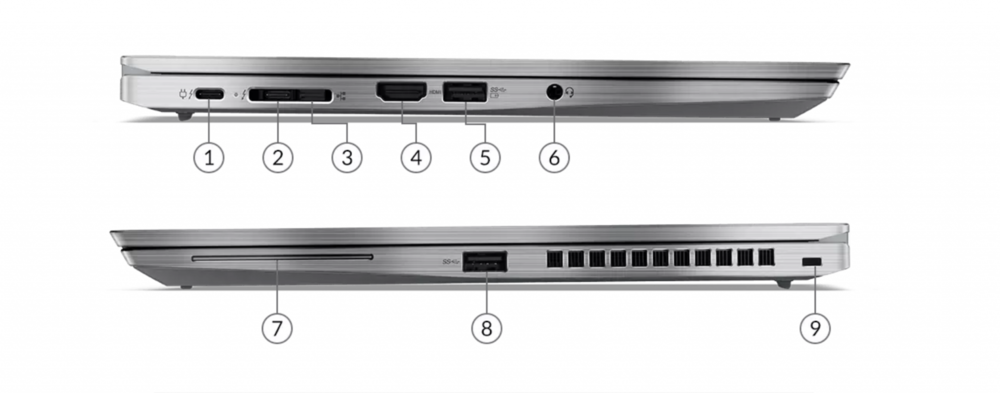 1
2
3
4
5
6
7
8
9