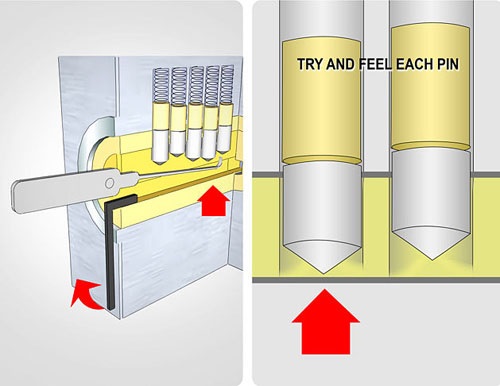 TRY AND FEEL EACH PIN