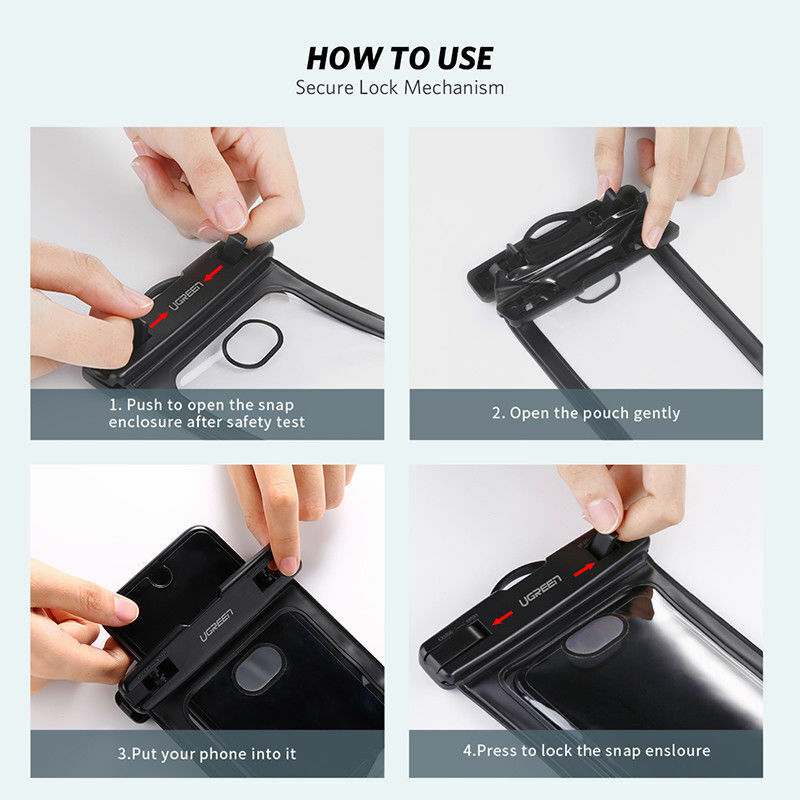 HOW TO USE
Secure Lock Mechanism

UGREEN

1. Push to open the snap enclosure after safety test

2. Open the pouch gently

UGREEN

3.Put your phone into it

UGREEN

4.Press to lock the snap ensloure