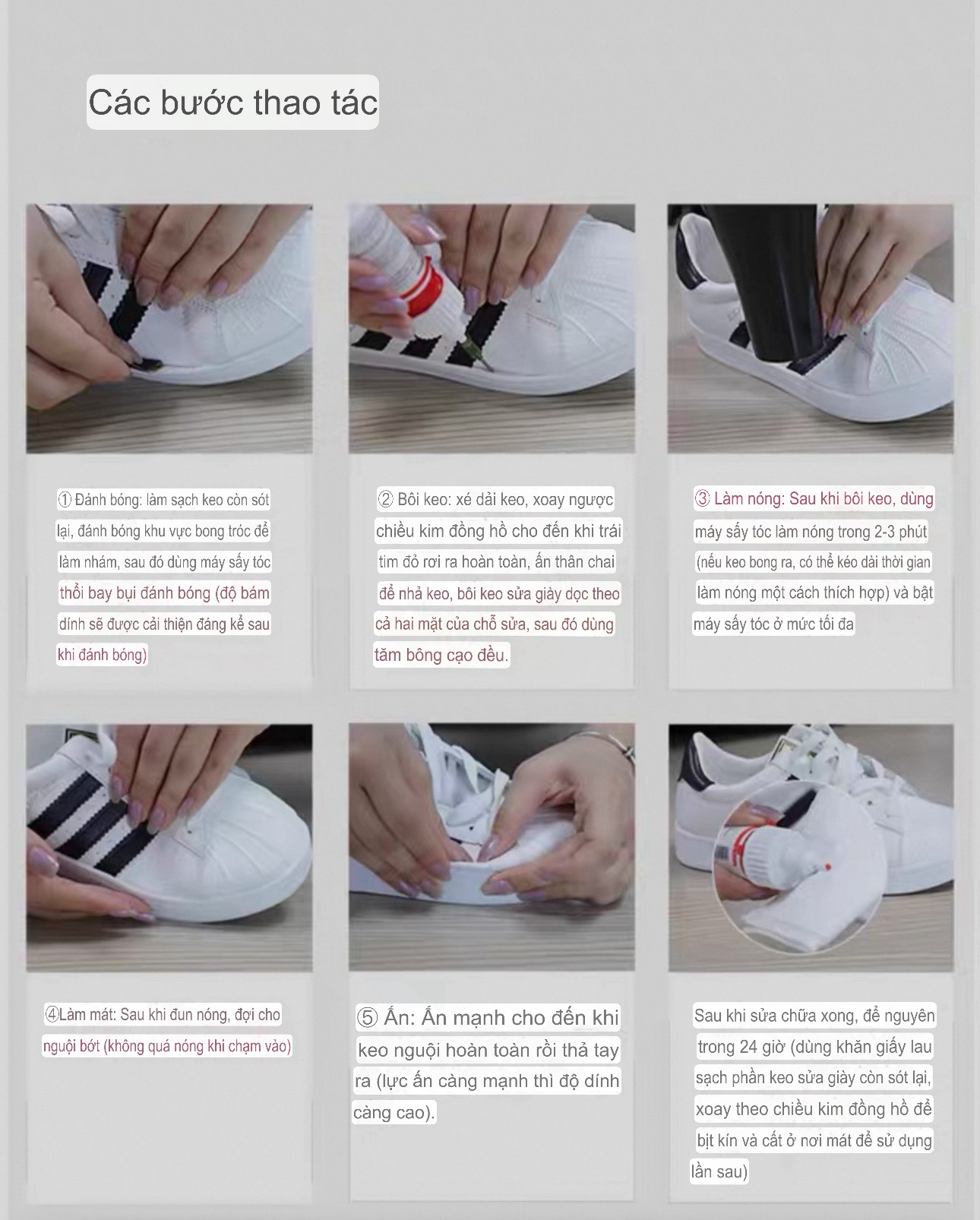 Các bước thao tác

① Đánh bóng: làm sạch keo còn sót lại, đánh bóng khu vực bong tróc để làm nhám, sau đó dùng máy sấy tóc thổi bay bụi đánh bóng (độ bám dính sẽ được cải thiện đáng kể sau khi đánh bóng)

② Bôi keo: xé dải keo, xoay ngược chiều kim đồng hồ cho đến khi trái tim đỏ rơi ra hoàn toàn, ấn thân chai để nhả keo, bôi keo sửa giày dọc theo cả hai mặt của chỗ sửa, sau đó dùng tăm bông cạo đều.

③ Làm nóng: Sau khi bôi keo, dùng máy sấy tóc làm nóng trong 2-3 phút (nếu keo bong ra, có thể kéo dài thời gian làm nóng một cách thích hợp) và bật máy sấy tóc ở mức tối đa

④Làm mát: Sau khi đun nóng, đợi cho nguội bớt (không quá nóng khi chạm vào)

⑤ Ấn: Ấn mạnh cho đến khi keo nguội hoàn toàn rồi thả tay ra (lực ấn càng mạnh thì độ dính càng cao).

Sau khi sửa chữa xong, để nguyên trong 24 giờ (dùng khăn giấy lau sạch phần keo sửa giày còn sót lại, xoay theo chiều kim đồng hồ để bịt kín và cất ở nơi mát để sử dụng lần sau)