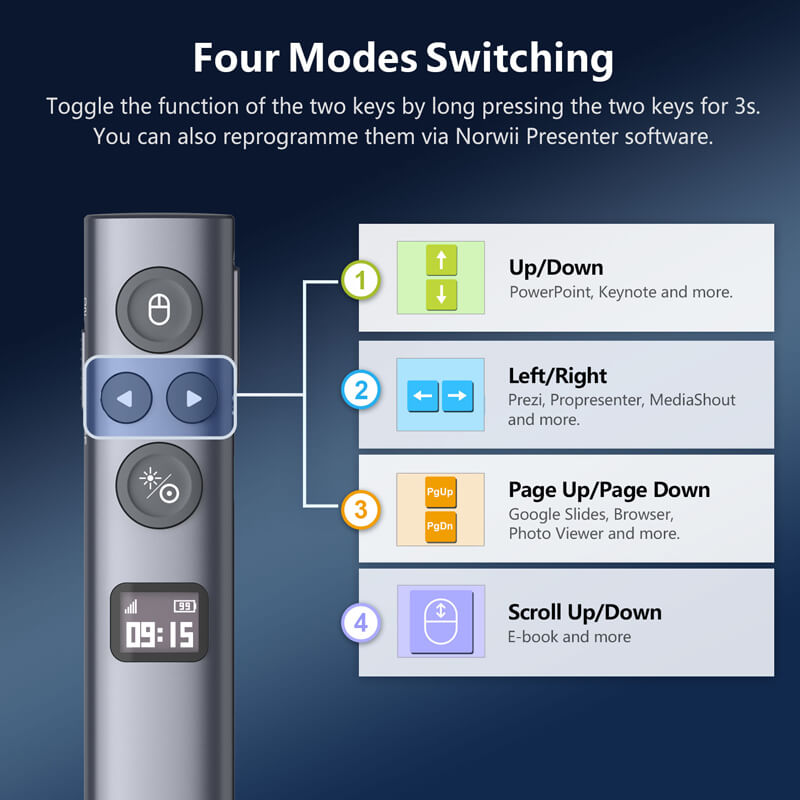 Four Modes Switching

Toggle the function of the two keys by long pressing the two keys for 3s. You can also reprogramme them via Norwii Presenter software.

99

09:15

1

Up/Down
PowerPoint, Keynote and more.

2

Left/Right
Prezi, Propresenter, MediaShout and more.

3

PgUp
PgDn

Page Up/Page Down
Google Slides, Browser, Photo Viewer and more.

4

Scroll Up/Down
E-book and more