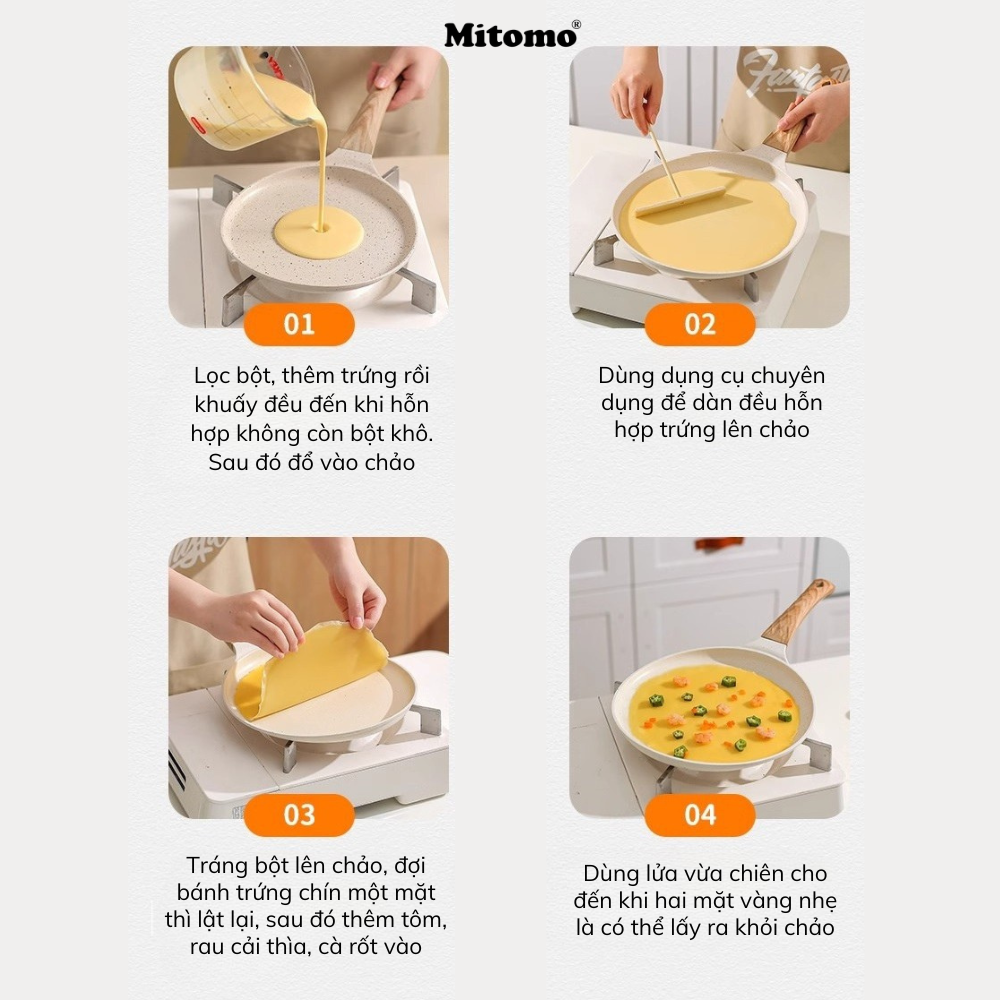 Mitomo®

01

Lọc bột, thêm trứng rồi khuấy đều đến khi hỗn hợp không còn bột khô. Sau đó đổ vào chảo

02

Dùng dụng cụ chuyên dụng để dàn đều hỗn hợp trứng lên chảo

03

Tráng bột lên chảo, đợi bánh trứng chín một mặt thì lật lại, sau đó thêm tôm, rau cải thìa, cà rốt vào

04

Dùng lửa vừa chiên cho đến khi hai mặt vàng nhẹ là có thể lấy ra khỏi chảo