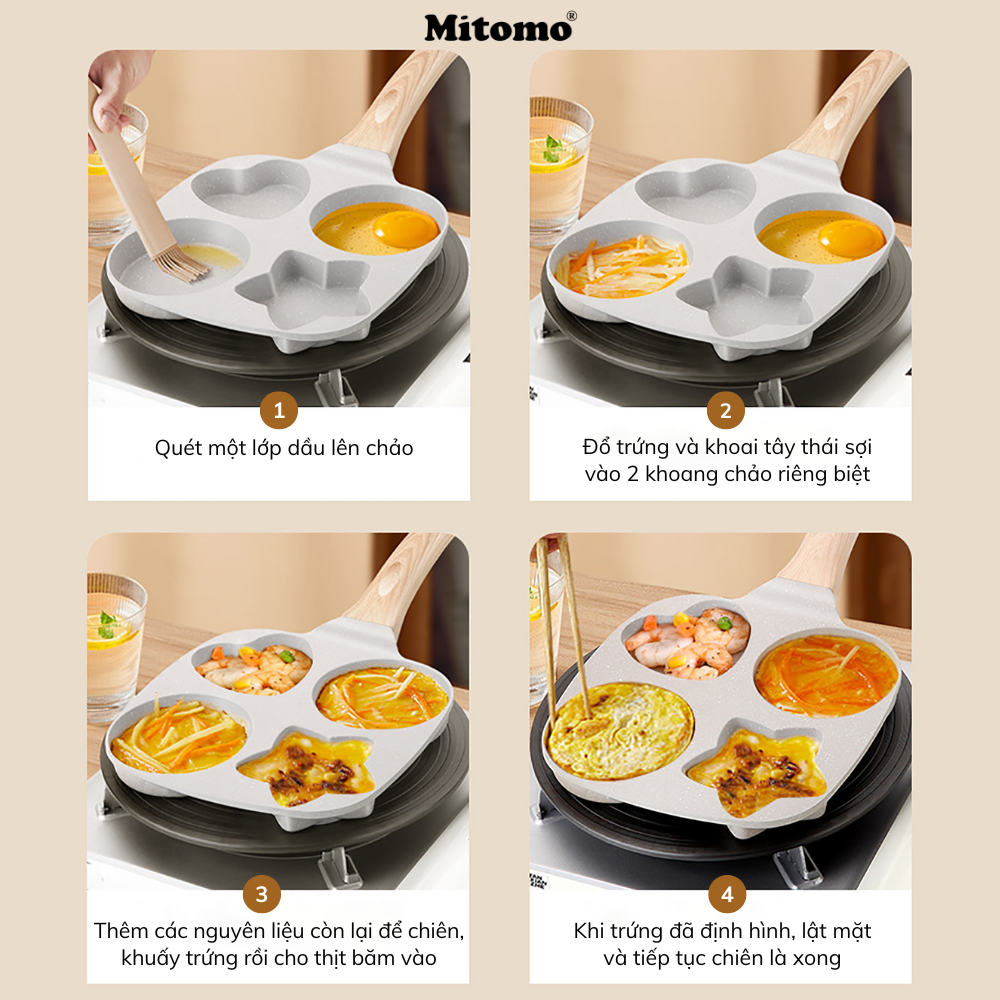 Mitomo®

1
Quét một lớp dầu lên chảo

2
Đổ trứng và khoai tây thái sợi vào 2 khoang chảo riêng biệt

3
Thêm các nguyên liệu còn lại để chiên, khuấy trứng rồi cho thịt băm vào

4
Khi trứng đã định hình, lật mặt và tiếp tục chiên là xong