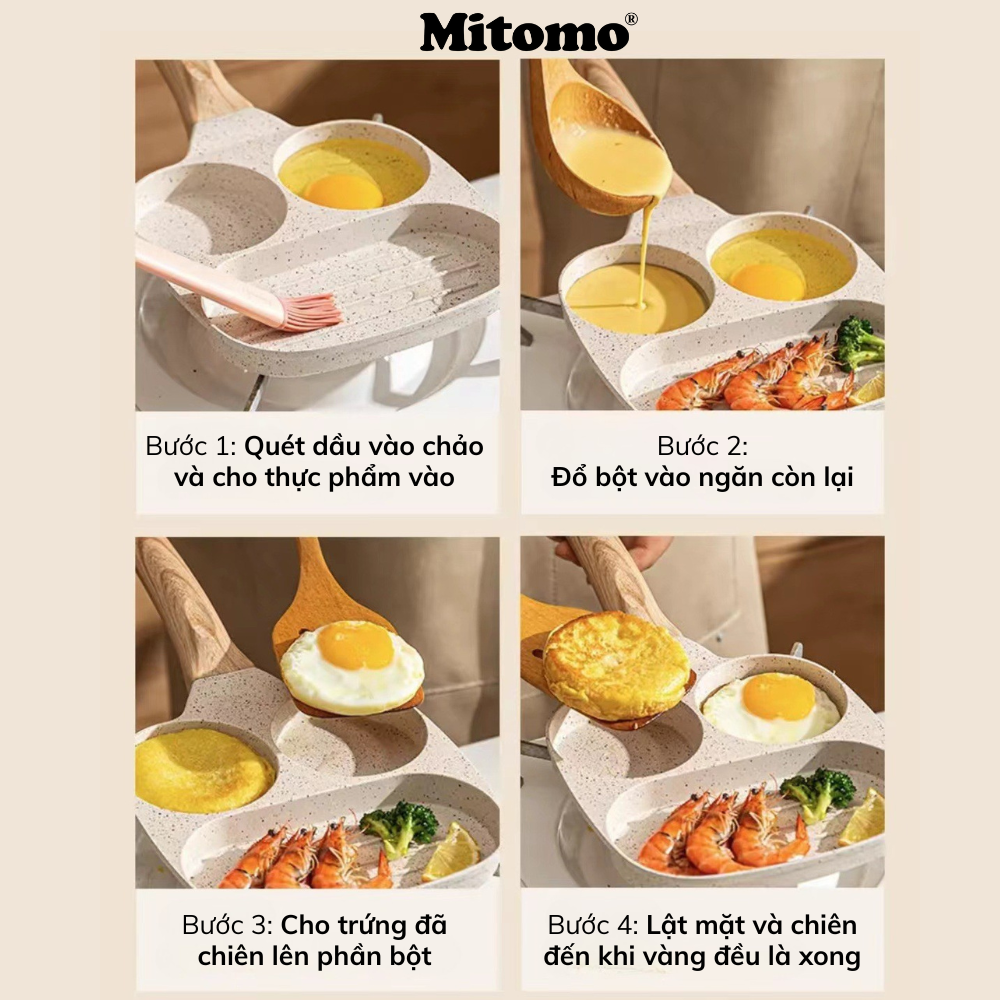 Mitomo®

Bước 1: Quét dầu vào chảo và cho thực phẩm vào

Bước 2: Đổ bột vào ngăn còn lại

Bước 3: Cho trứng đã chiên lên phần bột

Bước 4: Lật mặt và chiên đến khi vàng đều là xong