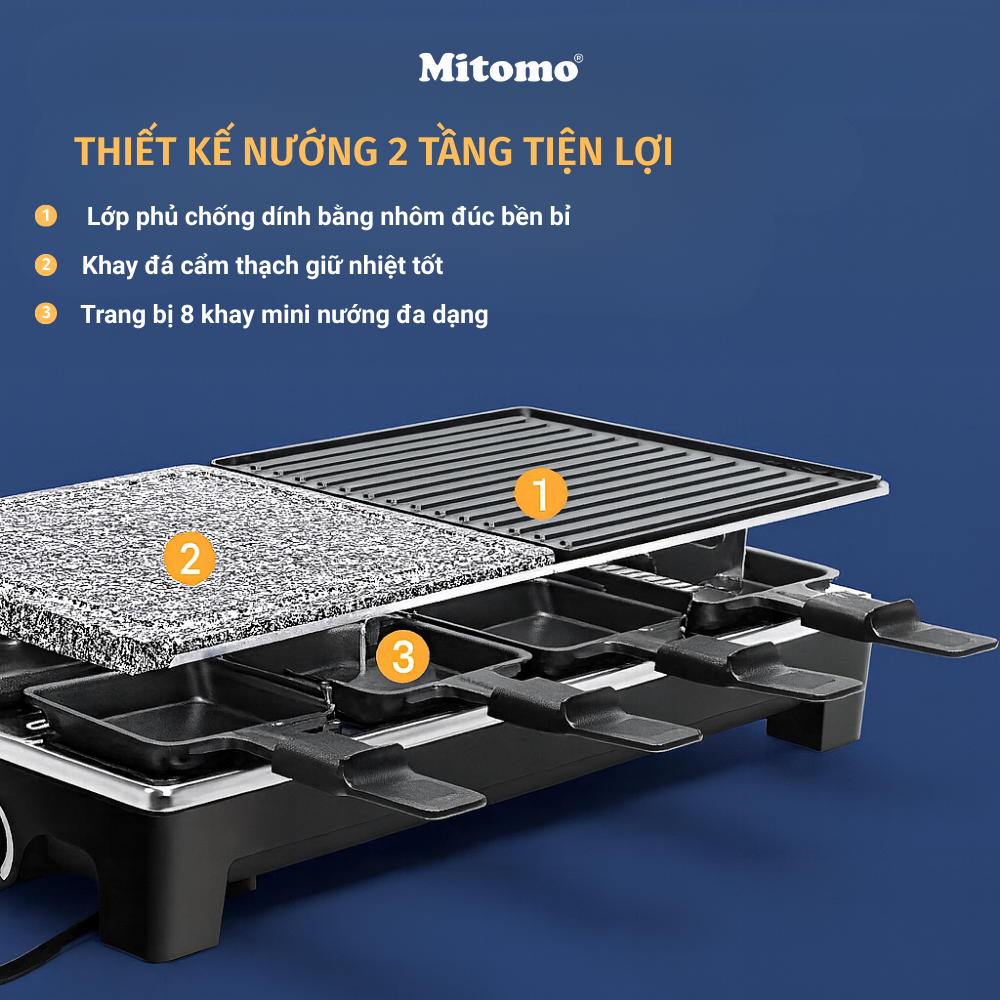 Mitomo®

THIẾT KẾ NƯỚNG 2 TẦNG TIỆN LỢI

1 Lớp phủ chống dính bằng nhôm đúc bền bỉ

2 Khay đá cẩm thạch giữ nhiệt tốt

3 Trang bị 8 khay mini nướng đa dạng

1

2

3