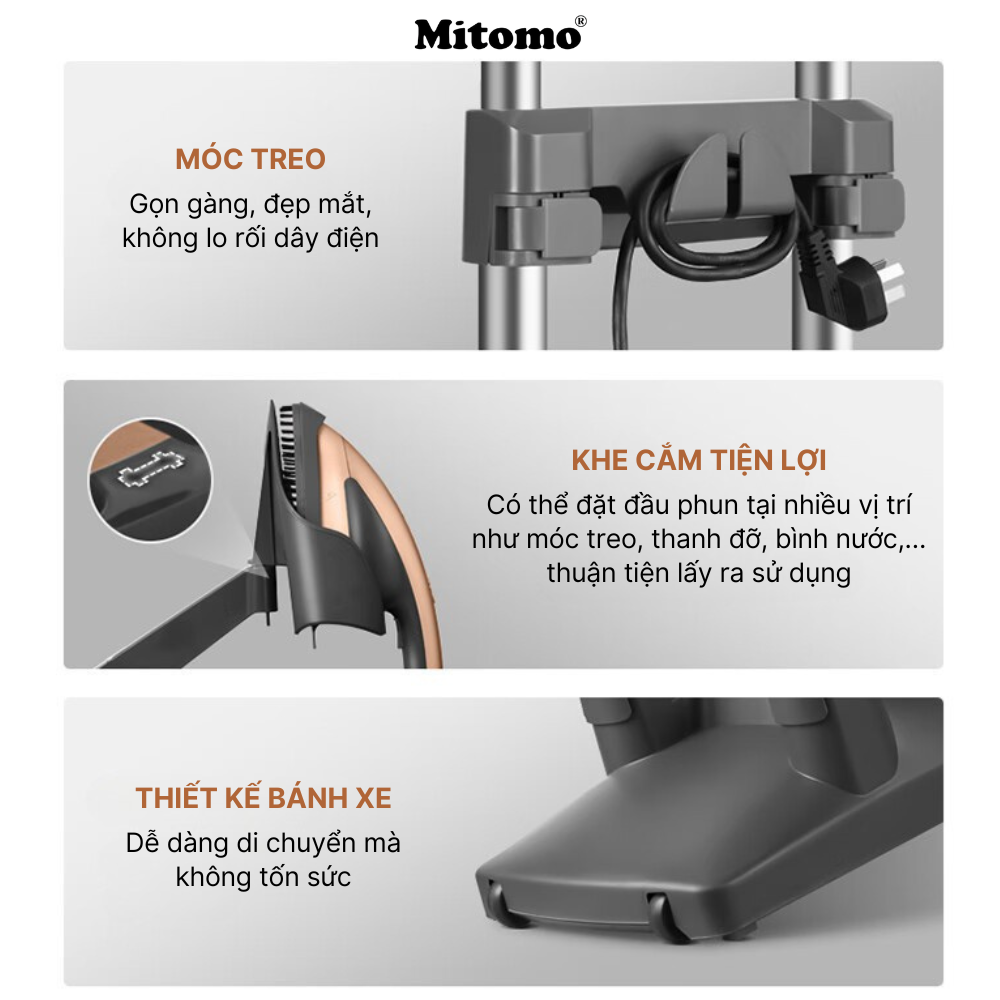 Mitomo®

MÓC TREO

Gọn gàng, đẹp mắt, không lo rối dây điện

KHE CẮM TIỆN LỢI

Có thể đặt đầu phun tại nhiều vị trí như móc treo, thanh đỡ, bình nước,... thuận tiện lấy ra sử dụng

THIẾT KẾ BÁNH XE

Dễ dàng di chuyển mà không tốn sức