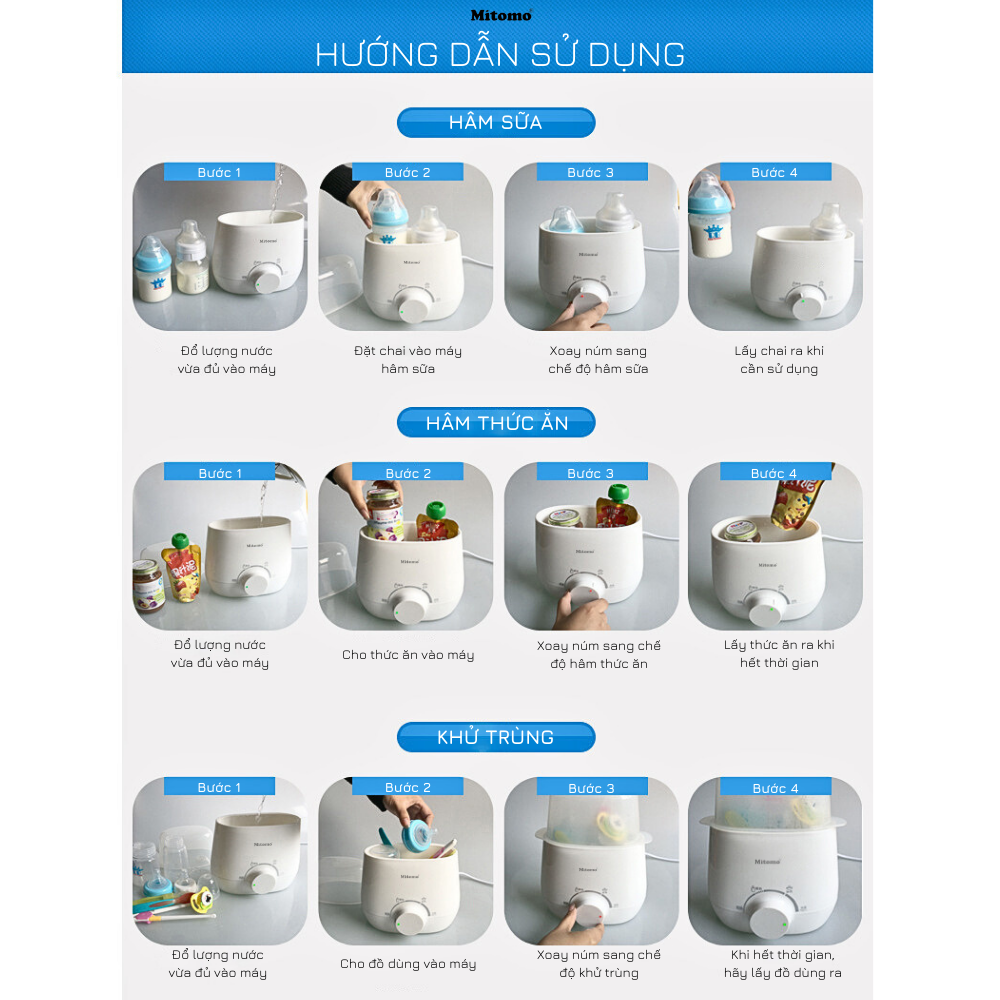 Mitomo
HƯỚNG DẪN SỬ DỤNG

HÂM SỮA

Bước 1
Đổ lượng nước vừa đủ vào máy

Bước 2
Đặt chai vào máy hâm sữa

Bước 3
Xoay núm sang chế độ hâm sữa

Bước 4
Lấy chai ra khi cần sử dụng

HÂM THỨC ĂN

Bước 1
Đổ lượng nước vừa đủ vào máy

Bước 2
Cho thức ăn vào máy

Bước 3
Xoay núm sang chế độ hâm thức ăn

Bước 4
Lấy thức ăn ra khi hết thời gian

KHỬ TRÙNG

Bước 1
Đổ lượng nước vừa đủ vào máy

Bước 2
Cho đồ dùng vào máy

Bước 3
Xoay núm sang chế độ khử trùng

Bước 4
Khi hết thời gian, hãy lấy đồ dùng ra