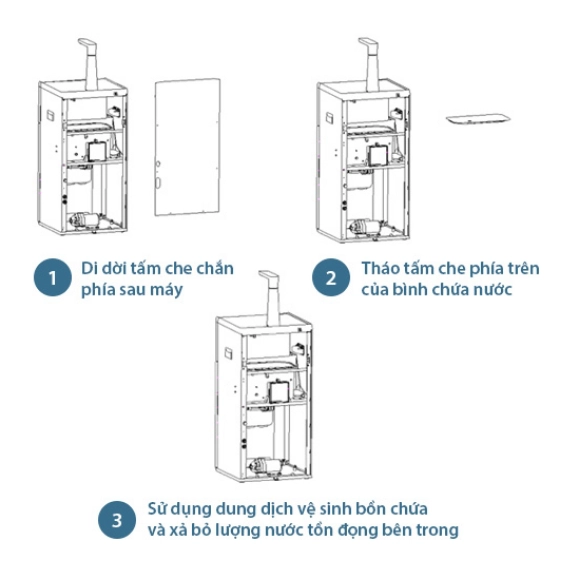 1 Di dời tấm che chắn phía sau máy

2 Tháo tấm che phía trên của bình chứa nước

3 Sử dụng dung dịch vệ sinh bồn chứa và xả bỏ lượng nước tồn đọng bên trong