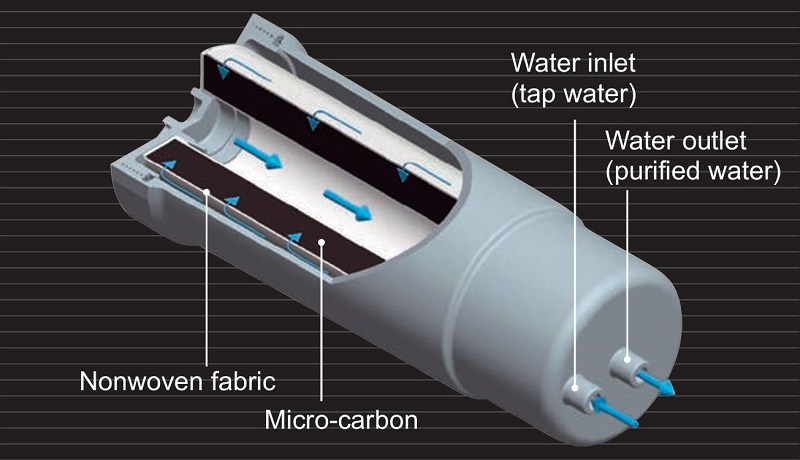 Water inlet
(tap water)

Water outlet
(purified water)

Nonwoven fabric

Micro-carbon