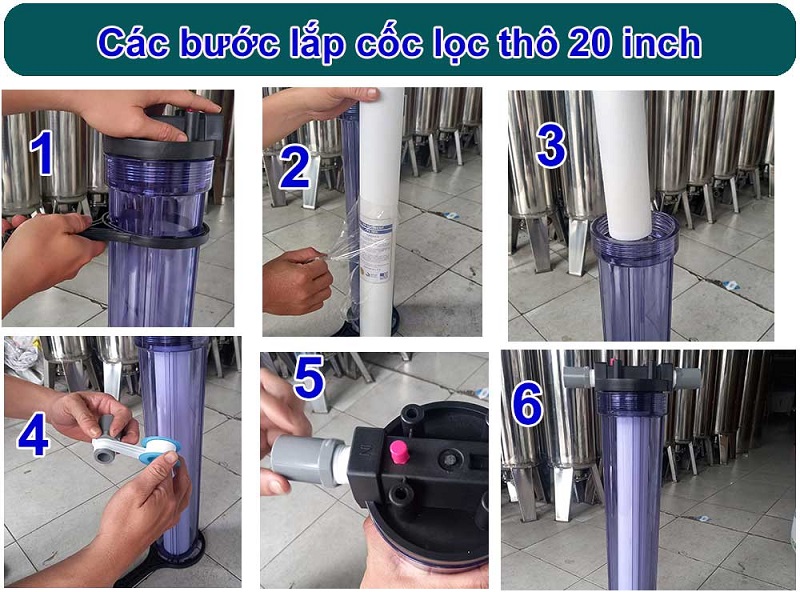 Các bước lắp cốc lọc thô 20 inch

1

2

3

4

5

6