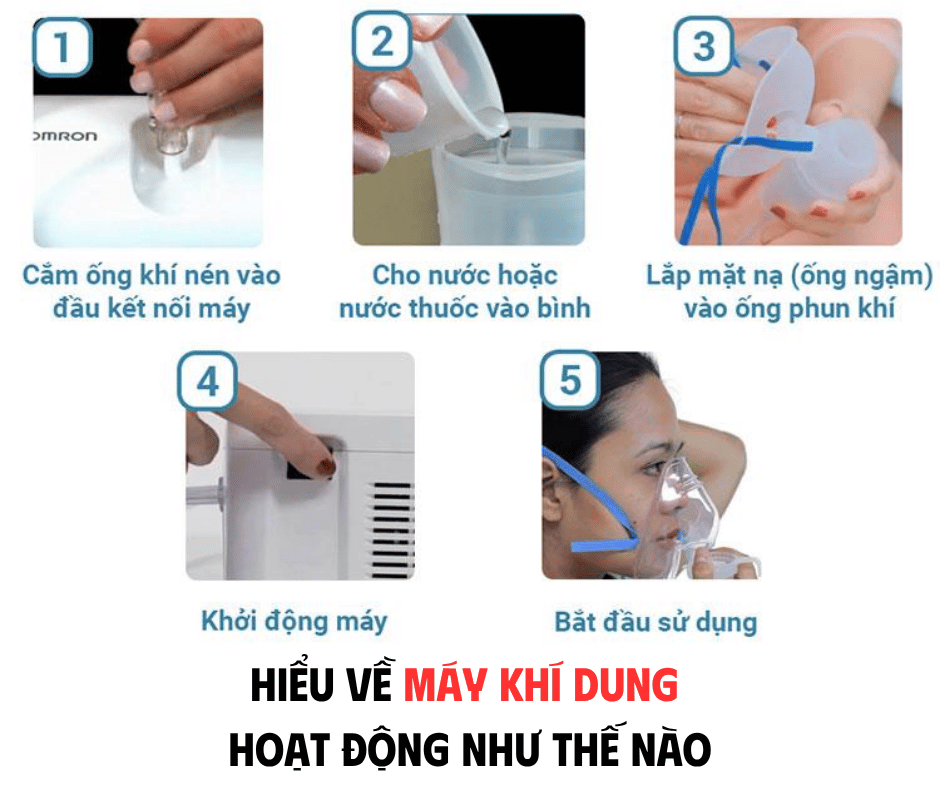 1

OMRON

Cắm ống khí nén vào đầu kết nối máy

2

Cho nước hoặc nước thuốc vào bình

3

Lắp mặt nạ (ống ngậm) vào ống phun khí

4

Khởi động máy

5

Bắt đầu sử dụng

HIỂU VỀ MÁY KHÍ DUNG
HOẠT ĐỘNG NHƯ THẾ NÀO