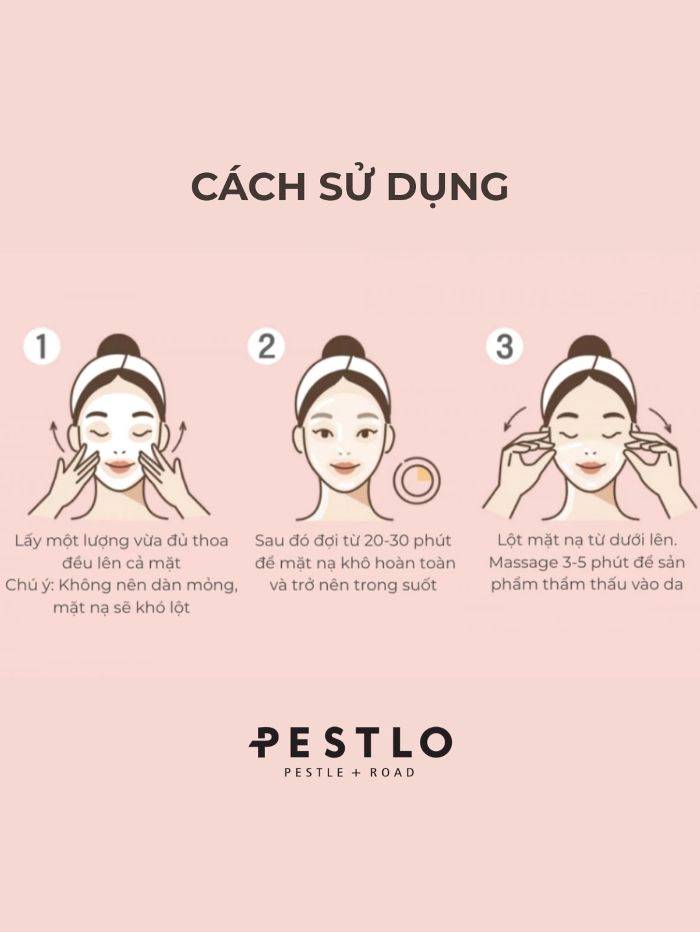 CÁCH SỬ DỤNG

1

Lấy một lượng vừa đủ thoa đều lên cả mặt
Chú ý: Không nên dàn mỏng, mặt nạ sẽ khó lột

2

Sau đó đợi từ 20-30 phút để mặt nạ khô hoàn toàn và trở nên trong suốt

3

Lột mặt nạ từ dưới lên. Massage 3-5 phút để sản phẩm thẩm thấu vào da

PESTLO
PESTLE + ROAD