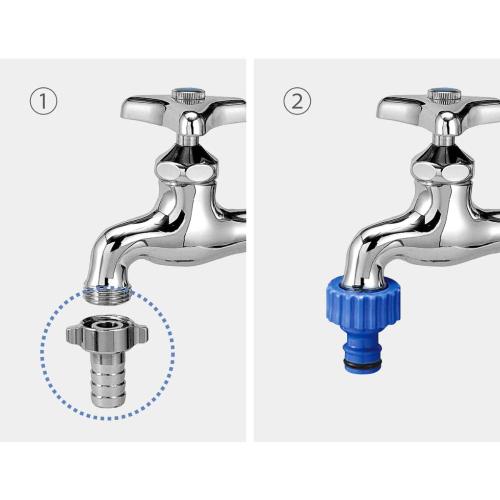 ①

②