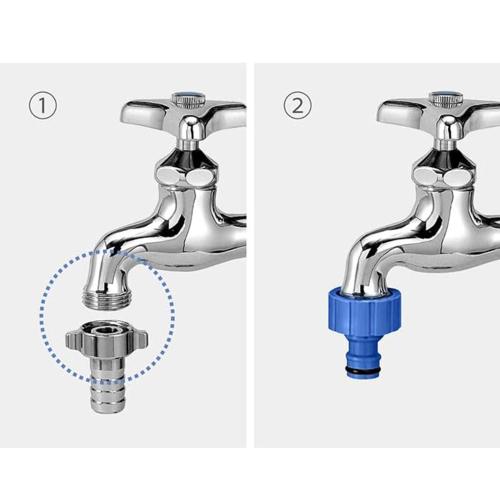 ①

②