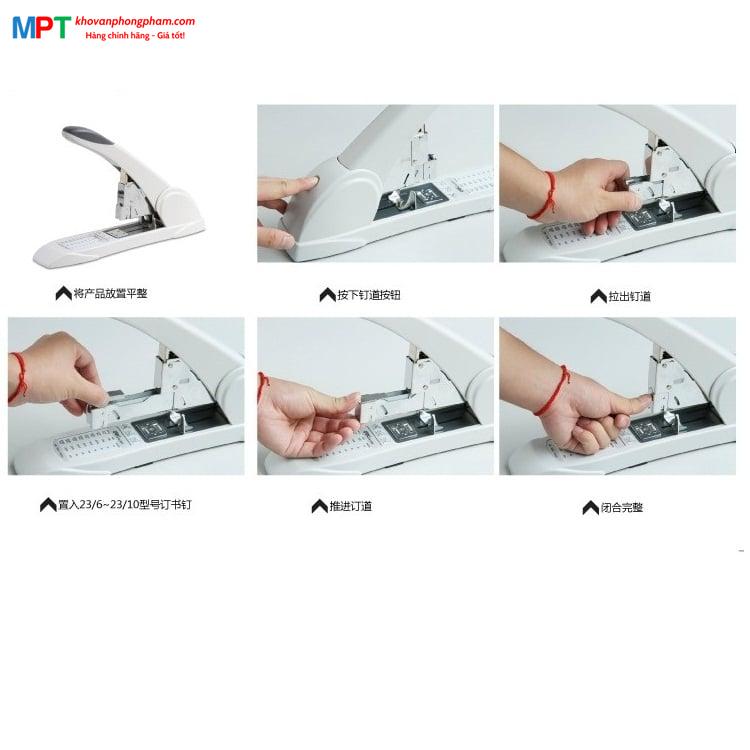 MPT khovanphongpham.com
Hàng chính hãng - Giá tốt!

将产品放置平整

按下钉道按钮

拉出钉道

置入23/6~23/10型号订书钉

推进订道

闭合完整