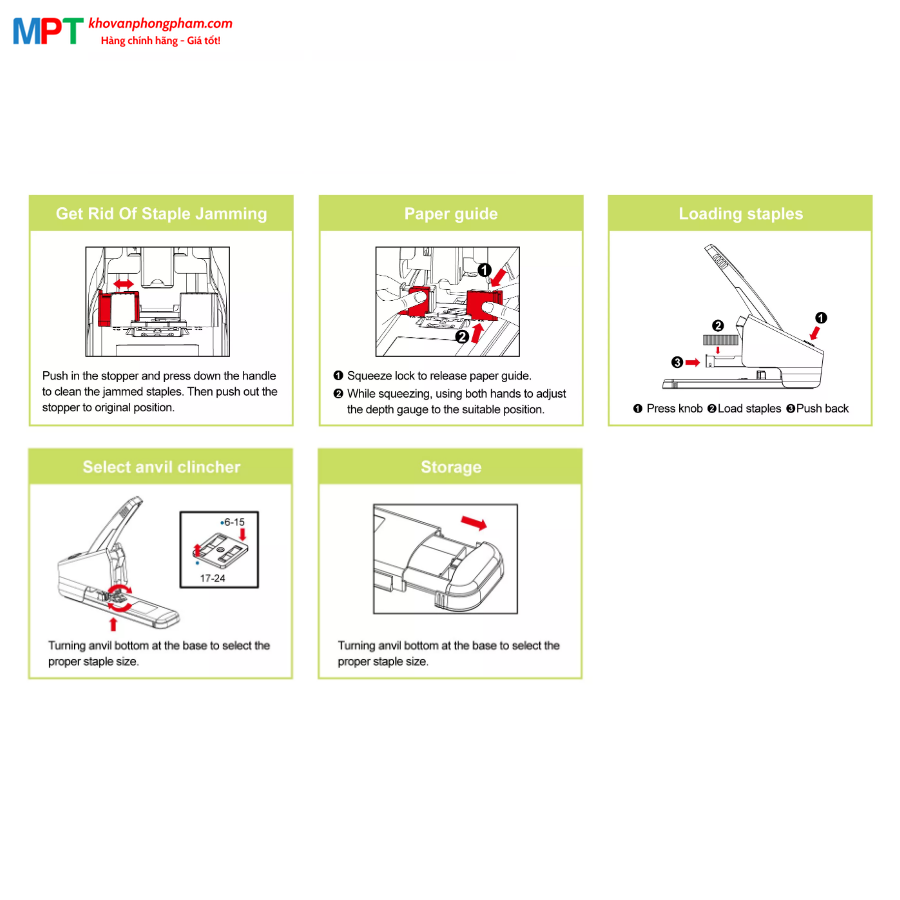 MPT khovanphongpham.com
Hàng chính hãng - Giá tốt!

Get Rid Of Staple Jamming

Push in the stopper and press down the handle to clean the jammed staples. Then push out the stopper to original position.

Paper guide

❶ ❷

❶ Squeeze lock to release paper guide.
❷ While squeezing, using both hands to adjust the depth gauge to the suitable position.

Loading staples

❶ ❷ ❸

❶ Press knob ❷Load staples ❸Push back

Select anvil clincher

6-15
17-24

Turning anvil bottom at the base to select the proper staple size.

Storage

Turning anvil bottom at the base to select the proper staple size.