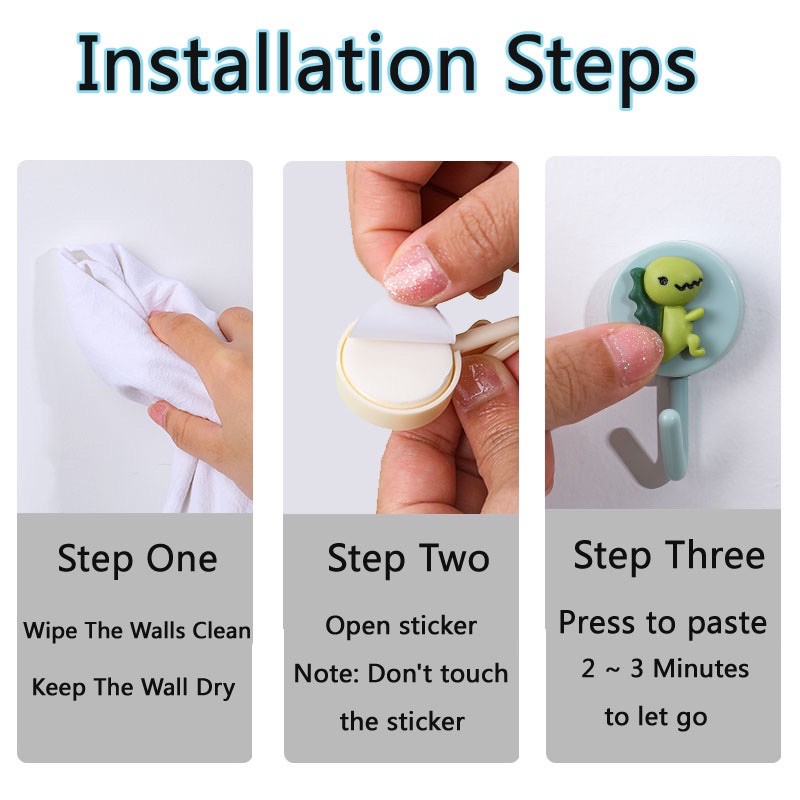 Installation Steps

Step One

Wipe The Walls Clean

Keep The Wall Dry

Step Two

Open sticker

Note: Don't touch the sticker

Step Three

Press to paste

2 ~ 3 Minutes to let go