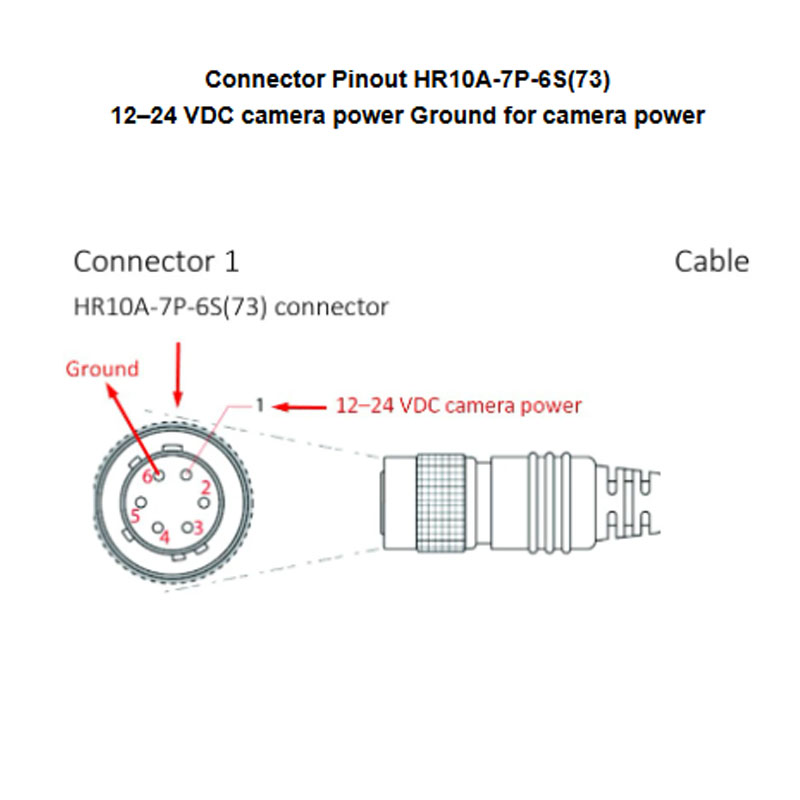 Connector Pinout HR10A-7P-6S(73)
12–24 VDC camera power Ground for camera power

Connector 1

Cable

HR10A-7P-6S(73) connector

Ground

1

12–24 VDC camera power

6
2
5
4
3