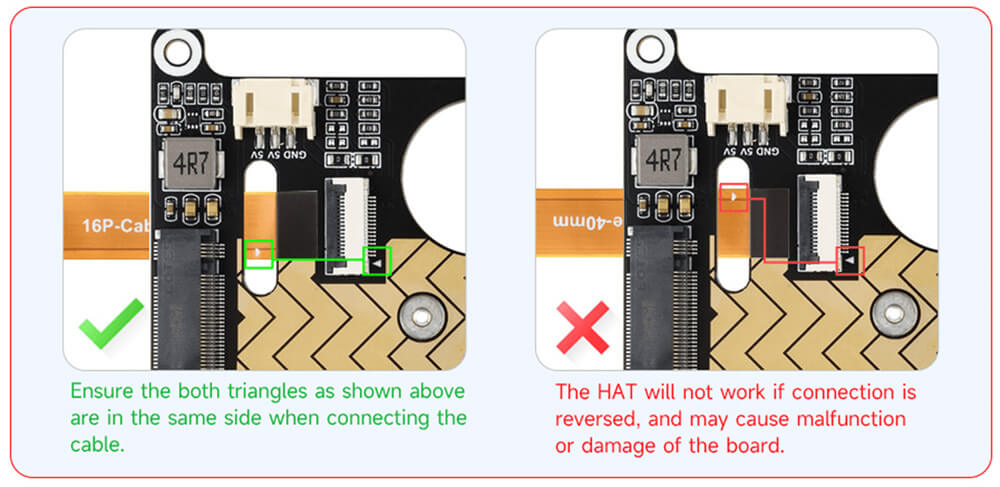 4R7

GND 5V 5V

16P-Cab

Ensure the both triangles as shown above are in the same side when connecting the cable.

4R7

GND 5V 5V

e-40mm

The HAT will not work if connection is reversed, and may cause malfunction or damage of the board.