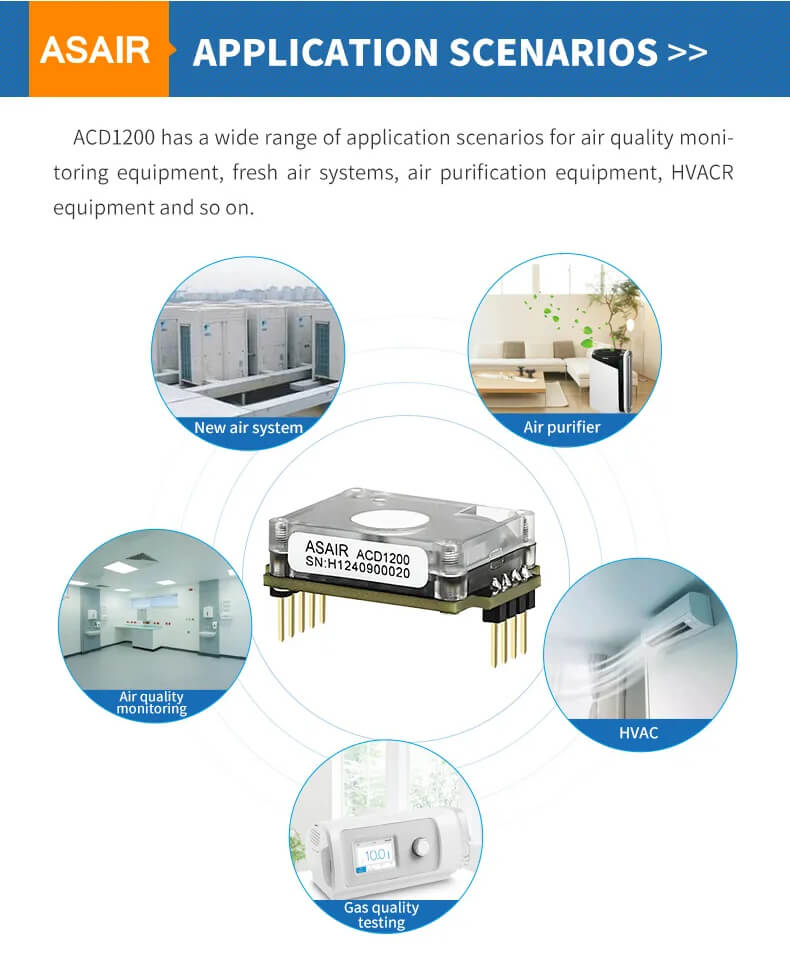 ASAIR APPLICATION SCENARIOS >>

ACD1200 has a wide range of application scenarios for air quality monitoring equipment, fresh air systems, air purification equipment, HVACR equipment and so on.

New air system

Air purifier

ASAIR ACD1200
SN:H1240900020

Air quality monitoring

HVAC

10.01

Gas quality testing