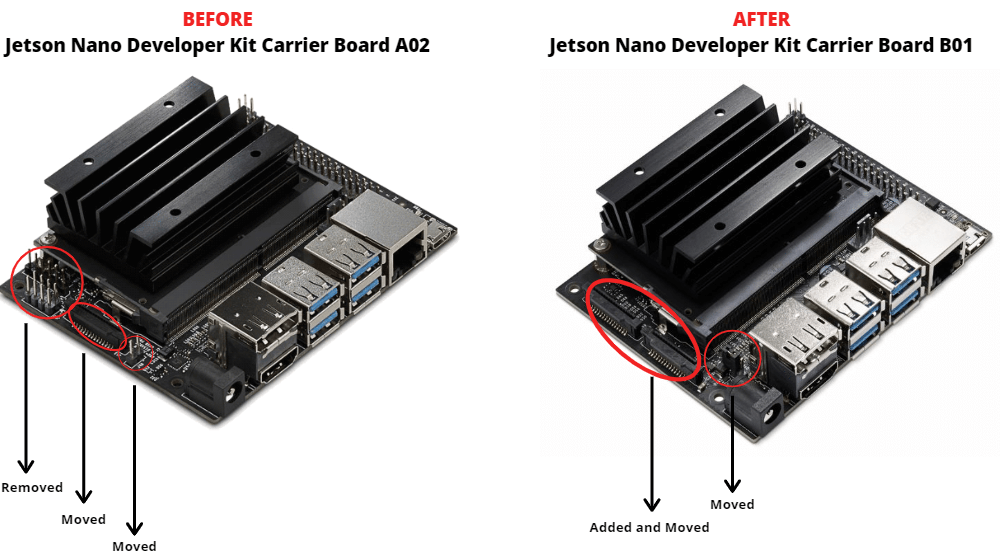 BEFORE
Jetson Nano Developer Kit Carrier Board A02

Removed

Moved

Moved

AFTER
Jetson Nano Developer Kit Carrier Board B01

Added and Moved

Moved