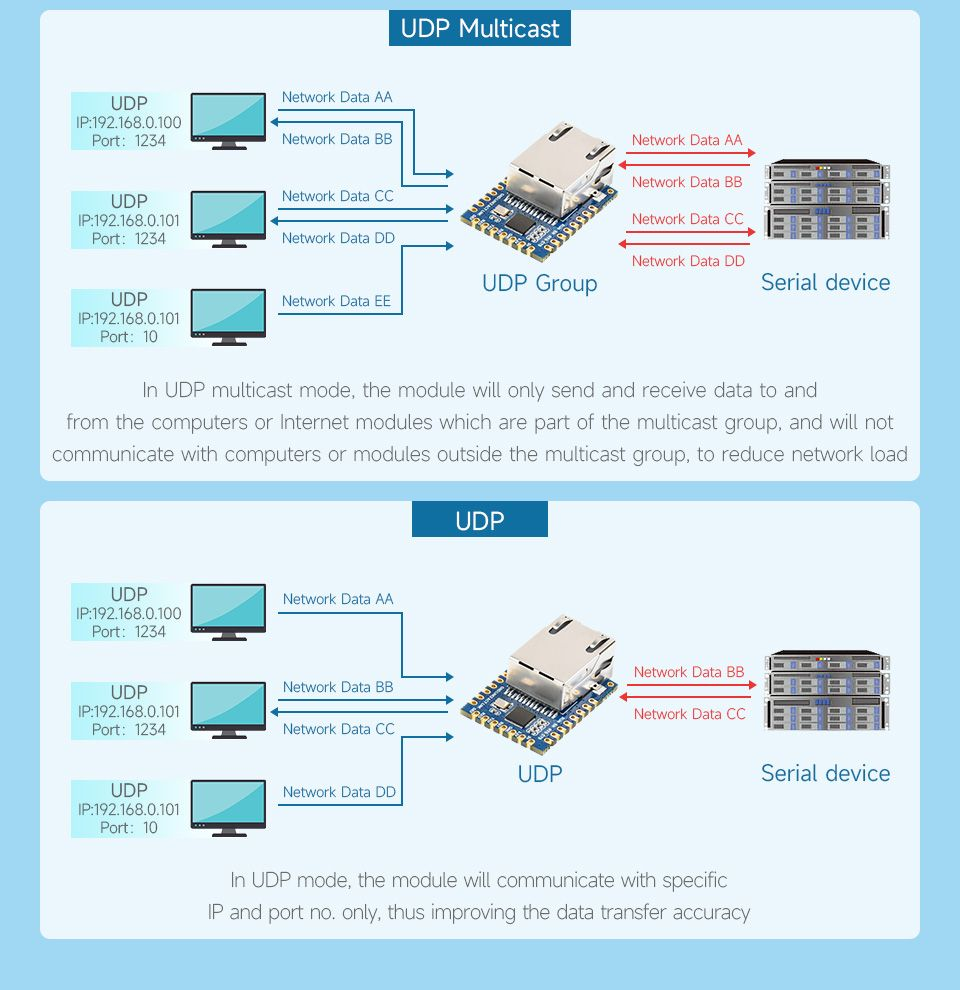 UDP Multicast

UDP
IP:192.168.0.100
Port: 1234

UDP
IP:192.168.0.101
Port: 1234

UDP
IP:192.168.0.101
Port: 10

Network Data AA
Network Data BB
Network Data CC
Network Data DD
Network Data EE

UDP Group

Network Data AA
Network Data BB
Network Data CC
Network Data DD

Serial device

In UDP multicast mode, the module will only send and receive data to and from the computers or Internet modules which are part of the multicast group, and will not communicate with computers or modules outside the multicast group, to reduce network load

UDP

UDP
IP:192.168.0.100
Port: 1234

UDP
IP:192.168.0.101
Port: 1234

UDP
IP:192.168.0.101
Port: 10

Network Data AA
Network Data BB
Network Data CC
Network Data DD

UDP

Network Data BB
Network Data CC

Serial device

In UDP mode, the module will communicate with specific IP and port no. only, thus improving the data transfer accuracy