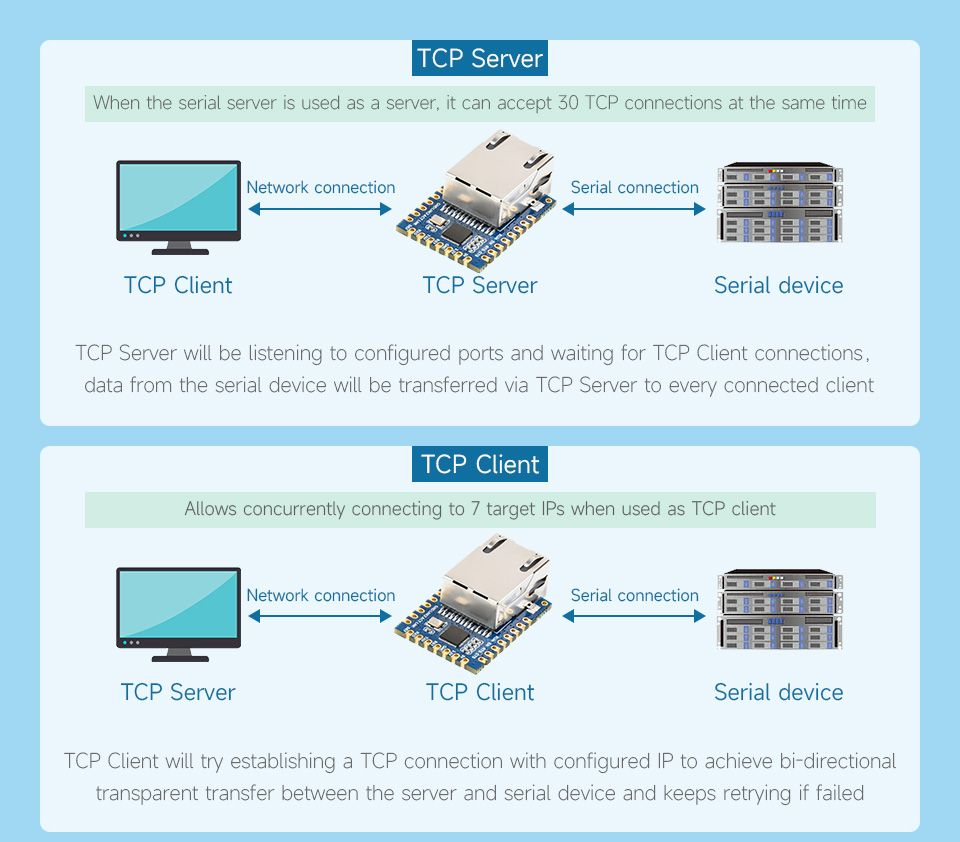 TCP Server

When the serial server is used as a server, it can accept 30 TCP connections at the same time

Network connection

Serial connection

TCP Client

TCP Server

Serial device

TCP Server will be listening to configured ports and waiting for TCP Client connections, data from the serial device will be transferred via TCP Server to every connected client

TCP Client

Allows concurrently connecting to 7 target IPs when used as TCP client

Network connection

Serial connection

TCP Server

TCP Client

Serial device

TCP Client will try establishing a TCP connection with configured IP to achieve bi-directional transparent transfer between the server and serial device and keeps retrying if failed