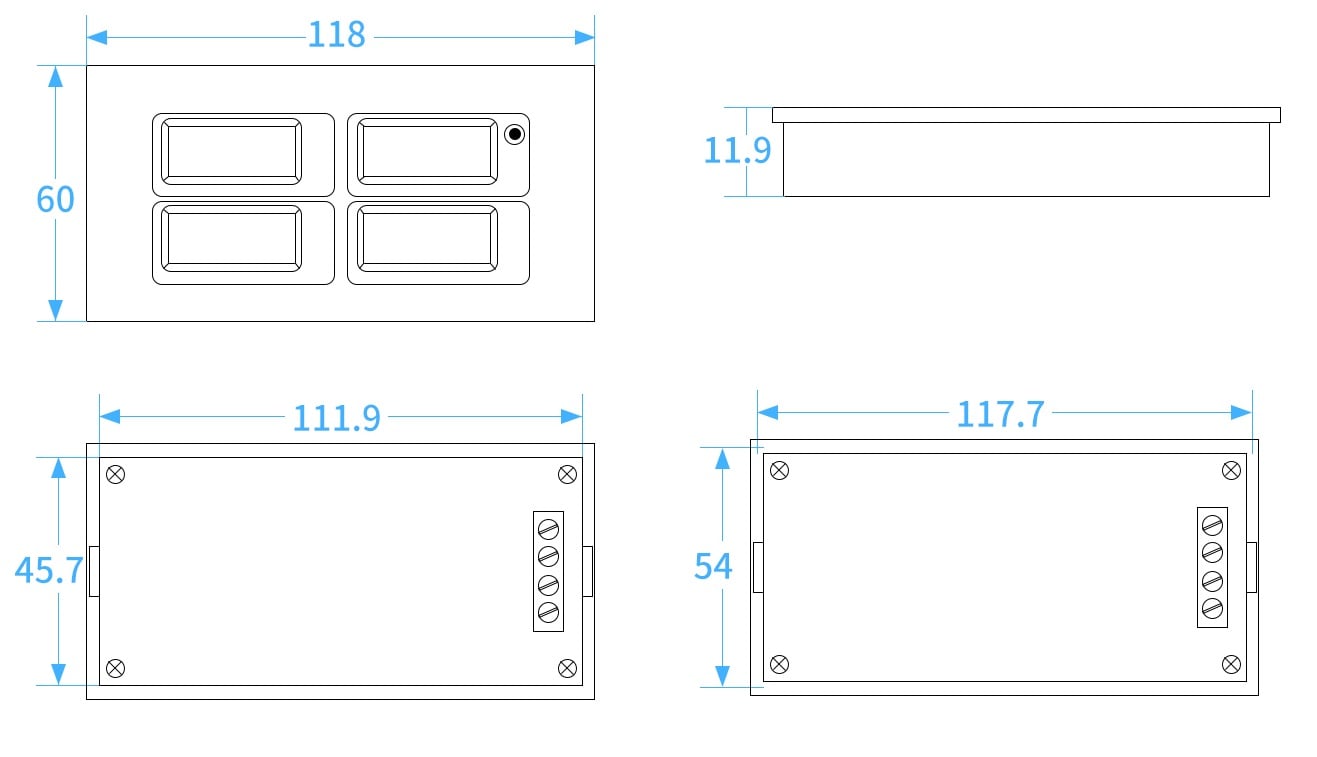 118

60

11.9

111.9

45.7

117.7

54