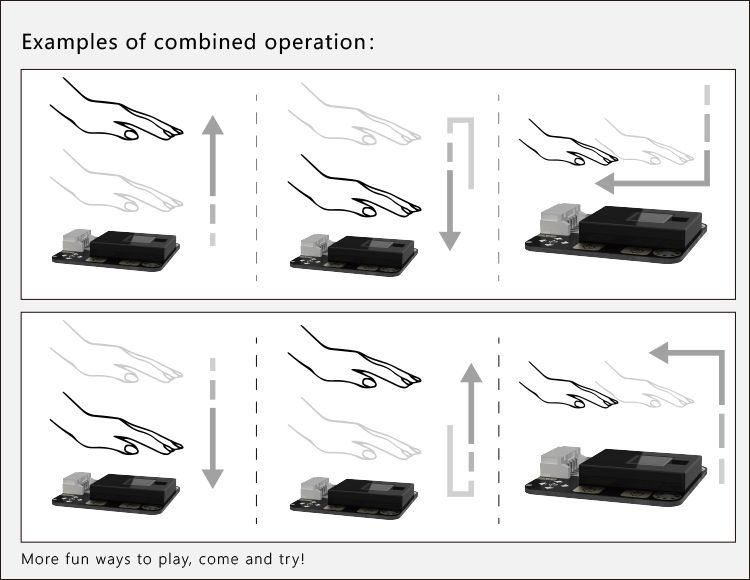 Examples of combined operation:

More fun ways to play, come and try!