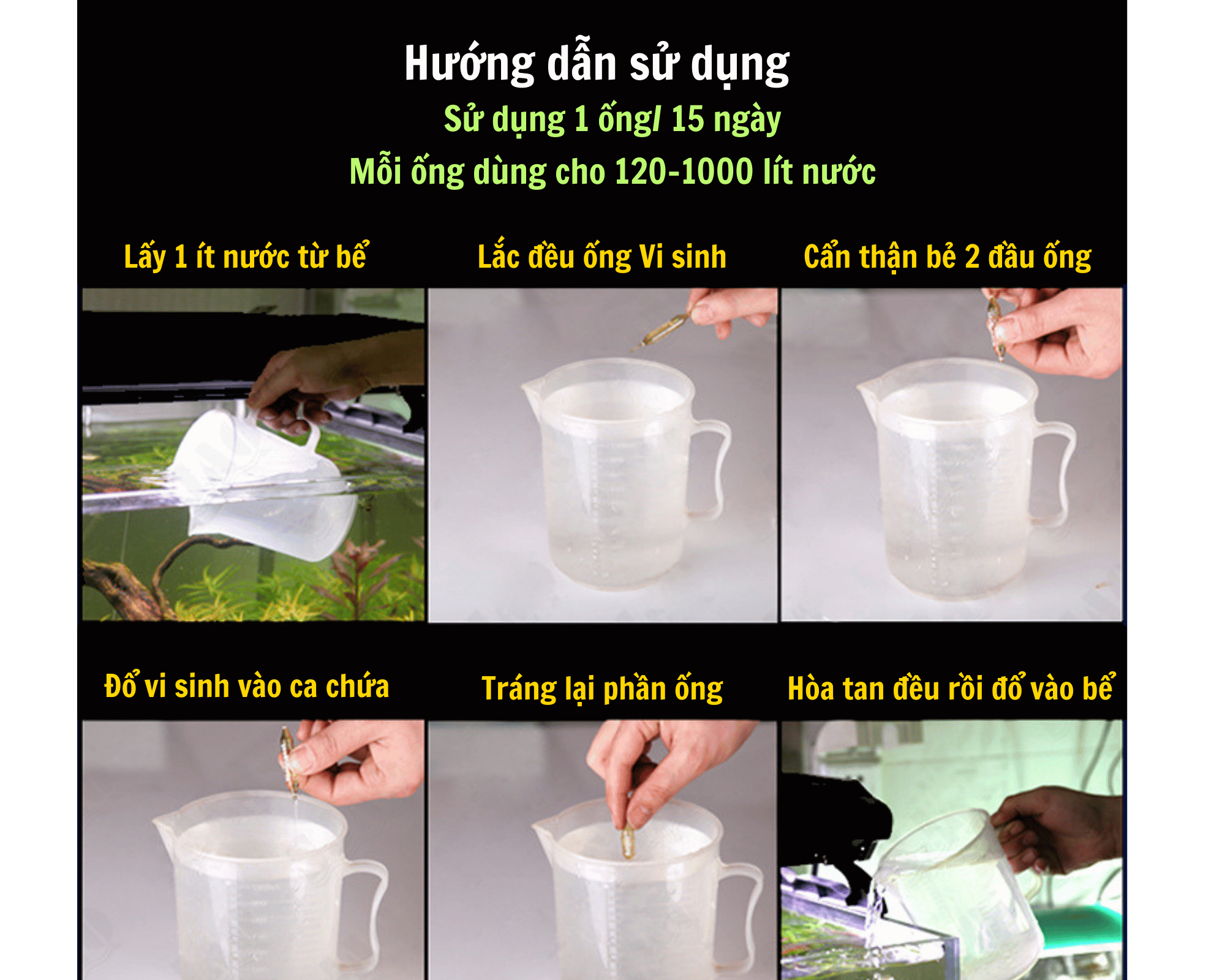 Hướng dẫn sử dụng

Sử dụng 1 ống/ 15 ngày

Mỗi ống dùng cho 120-1000 lít nước

Lấy 1 ít nước từ bể

Lắc đều ống Vi sinh

Cẩn thận bẻ 2 đầu ống

Đổ vi sinh vào ca chứa

Tráng lại phần ống

Hòa tan đều rồi đổ vào bể