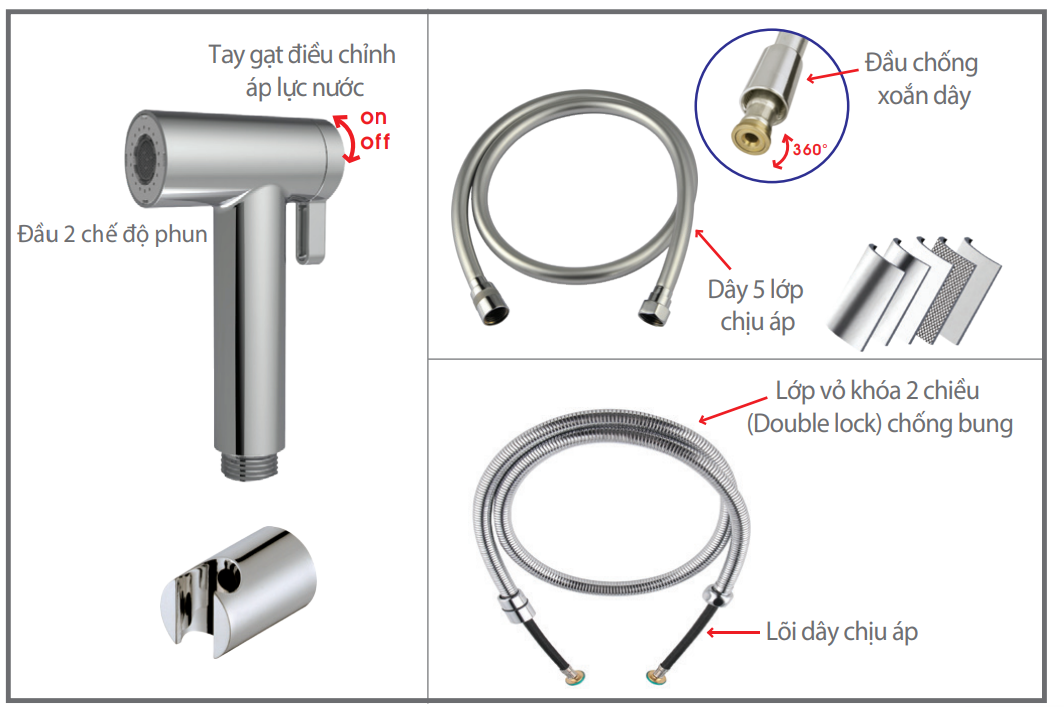 Tay gạt điều chỉnh áp lực nước

on
off

Đầu 2 chế độ phun

Đầu chống xoắn dây

360°

Dây 5 lớp chịu áp

Lớp vỏ khóa 2 chiều (Double lock) chống bung

Lõi dây chịu áp