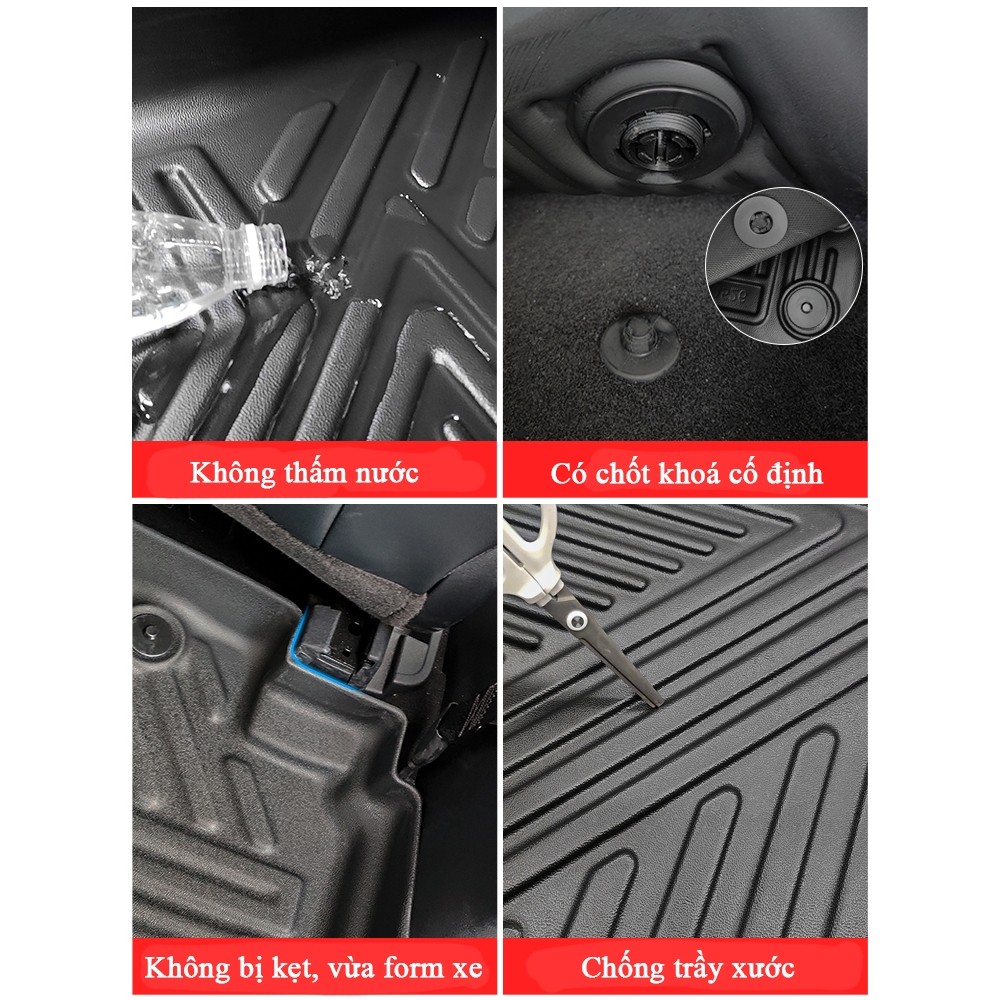 Không thấm nước

Có chốt khoá cố định

Không bị kẹt, vừa form xe

Chống trầy xước