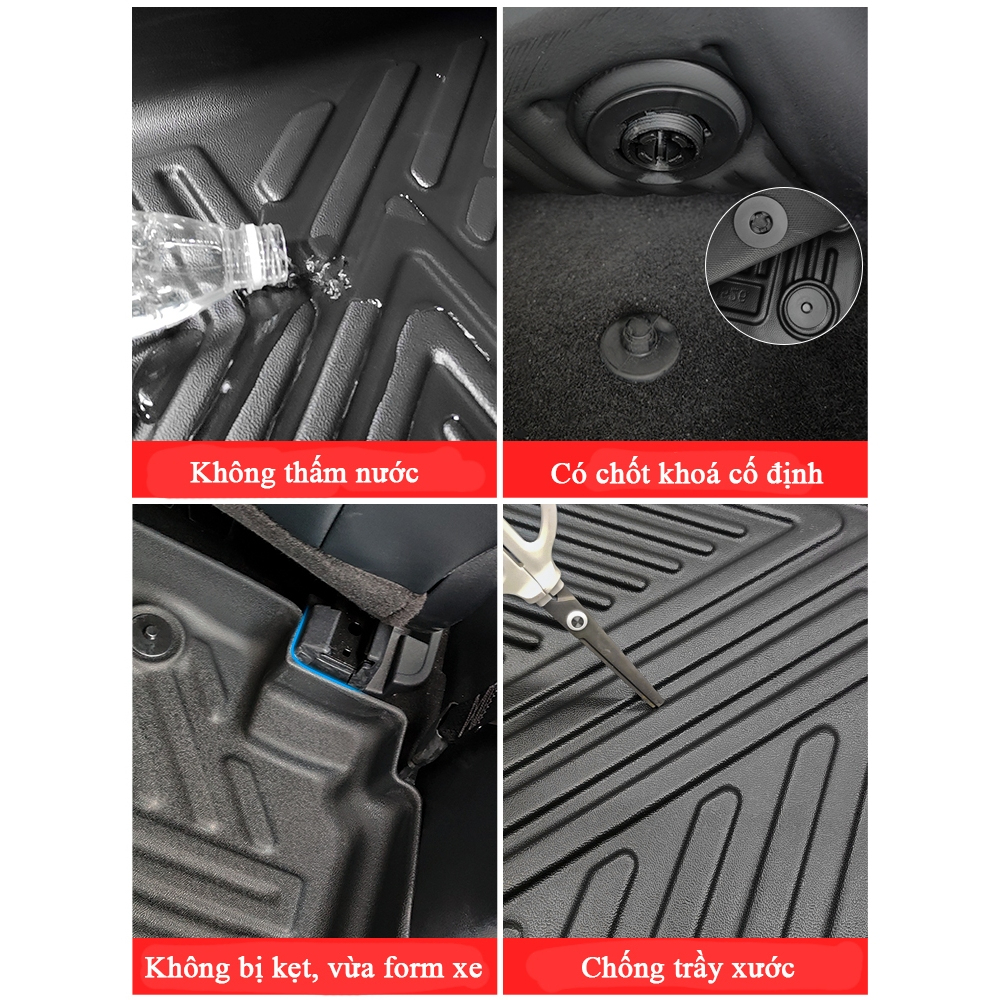 Không thấm nước

Có chốt khoá cố định

Không bị kẹt, vừa form xe

Chống trầy xước