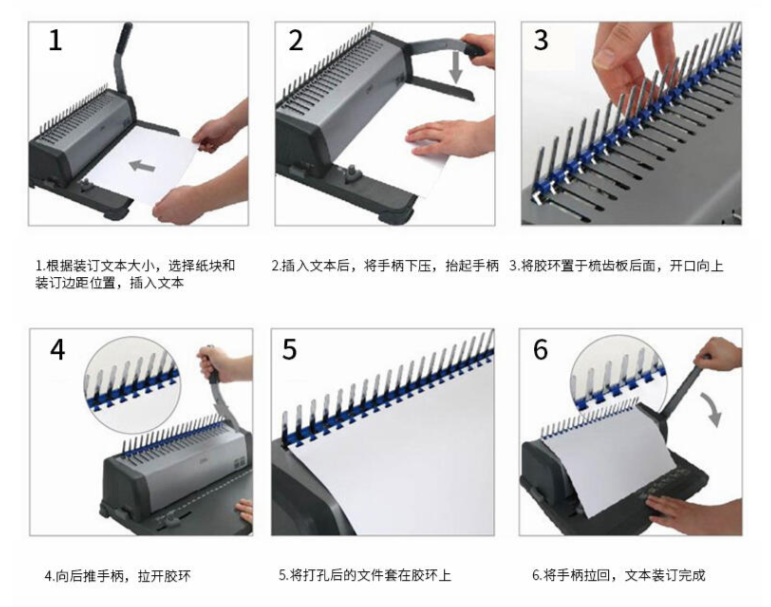 1

2

3

1.根据装订文本大小，选择纸块和装订边距位置，插入文本

2.插入文本后，将手柄下压，抬起手柄

3.将胶环置于梳齿板后面，开口向上

4

5

6

4.向后推手柄，拉开胶环

5.将打孔后的文件套在胶环上

6.将手柄拉回，文本装订完成