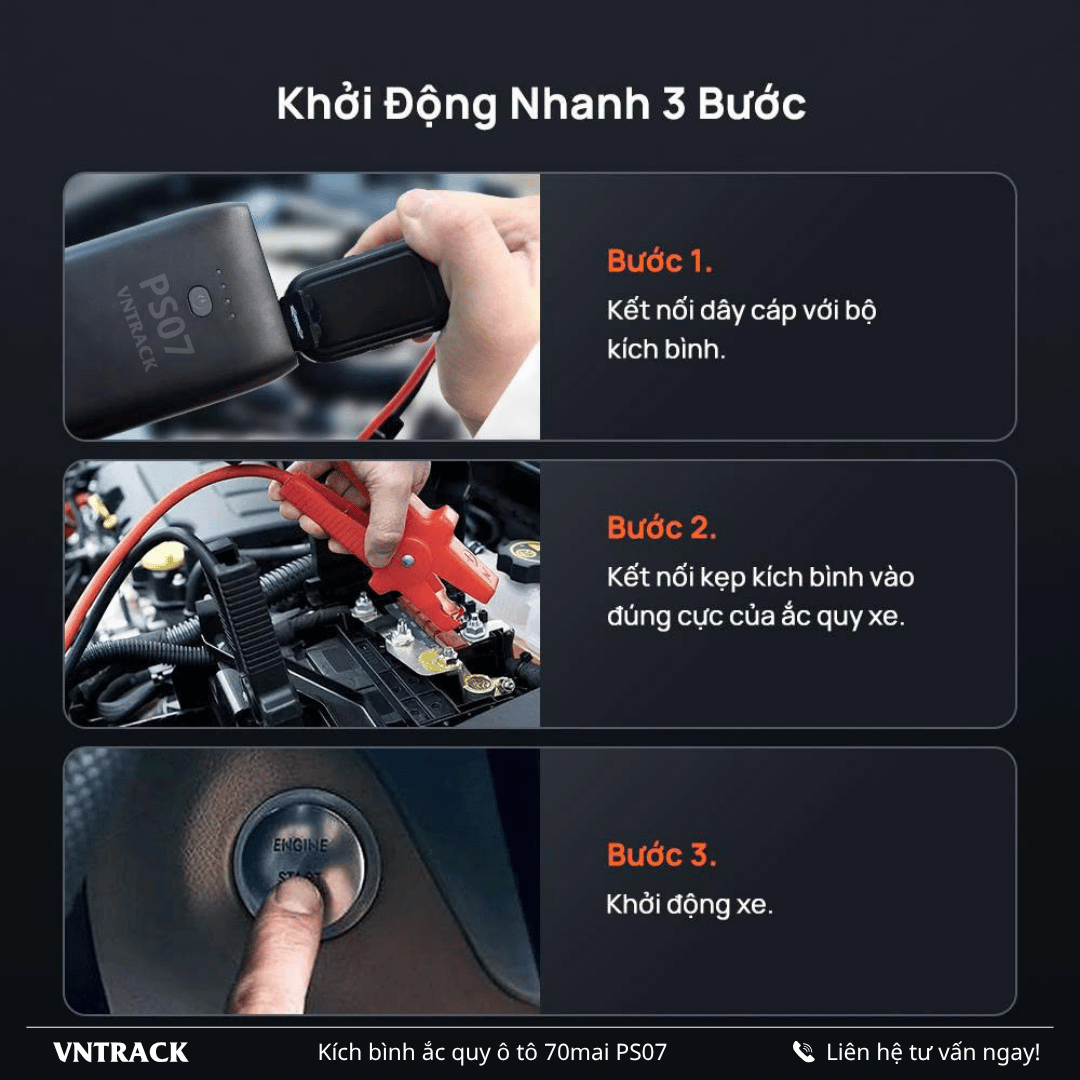 Khởi Động Nhanh 3 Bước

PS07
VNTRACK

Bước 1.
Kết nối dây cáp với bộ kích bình.

Bước 2.
Kết nối kẹp kích bình vào đúng cực của ắc quy xe.

ENGINE
START

Bước 3.
Khởi động xe.

VNTRACK
Kích bình ắc quy ô tô 70mai PS07
Liên hệ tư vấn ngay!