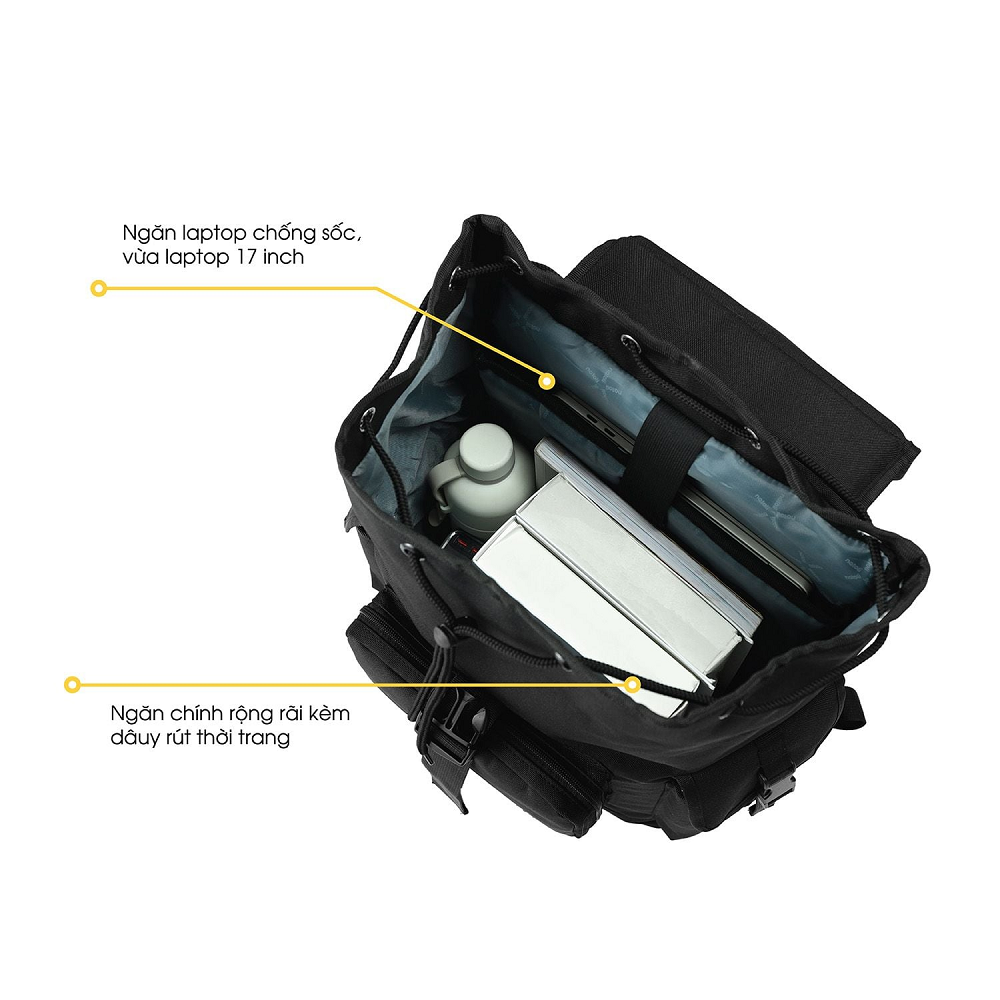 Ngăn laptop chống sốc, vừa laptop 17 inch

Ngăn chính rộng rãi kèm dâuy rút thời trang