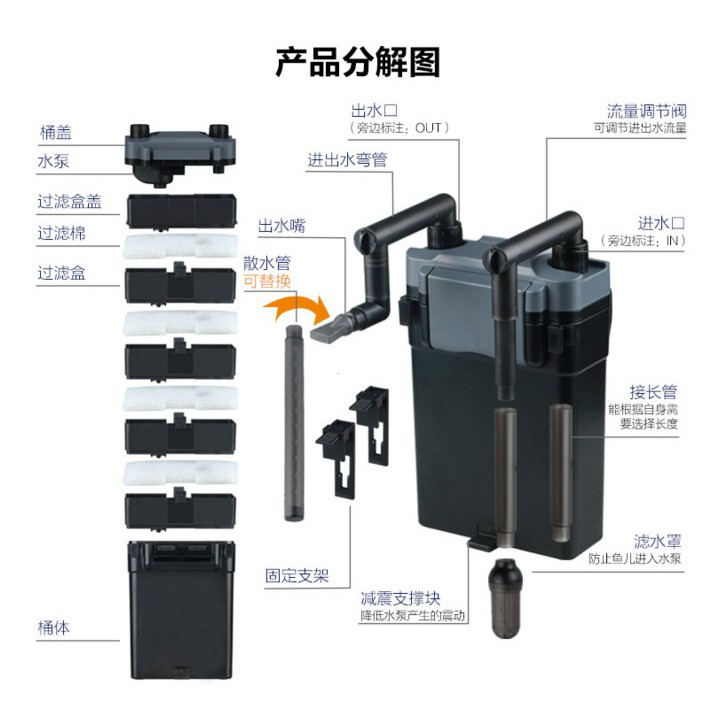 产品分解图

桶盖
水泵
过滤盒盖
过滤棉
过滤盒
桶体

出水口
（旁边标注：OUT）
进出水弯管
出水嘴
散水管
可替换
固定支架
减震支撑块
降低水泵产生的震动

流量调节阀
可调节进出水流量
进水口
（旁边标注：IN）
接长管
能根据自身需要选择长度
滤水罩
防止鱼儿进入水泵