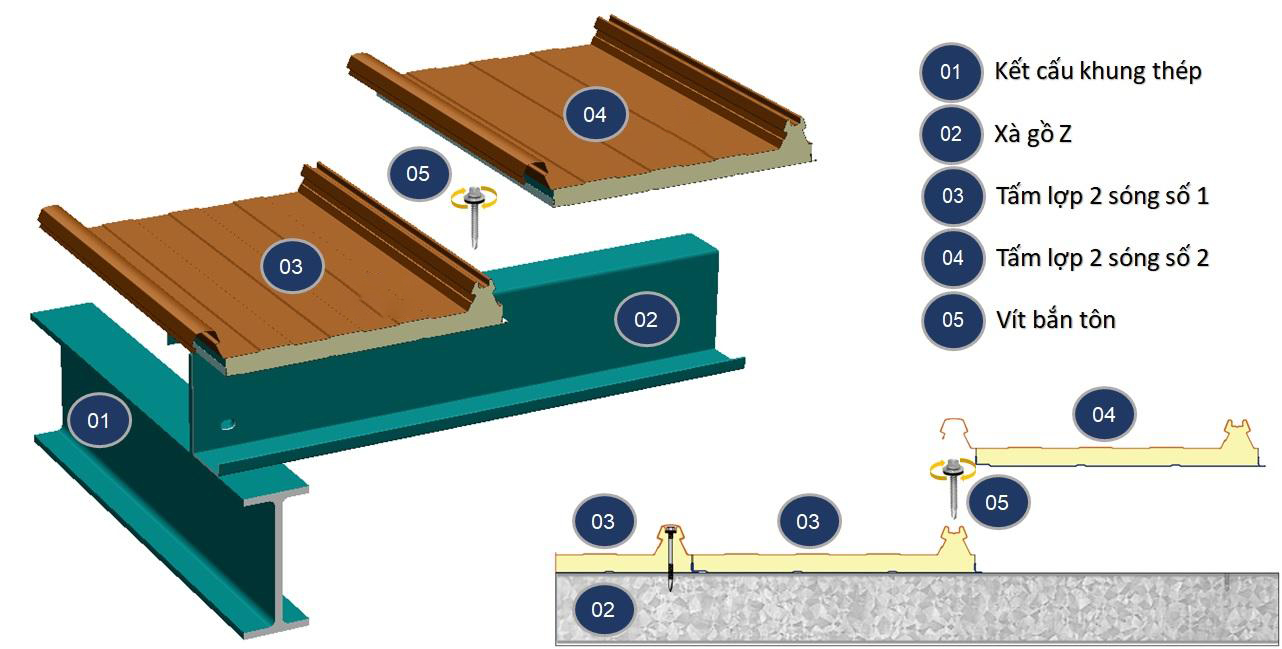 04

05

03

02

01

01 Kết cấu khung thép

02 Xà gồ Z

03 Tấm lợp 2 sóng số 1

04 Tấm lợp 2 sóng số 2

05 Vít bắn tôn

04

05

03

03

02