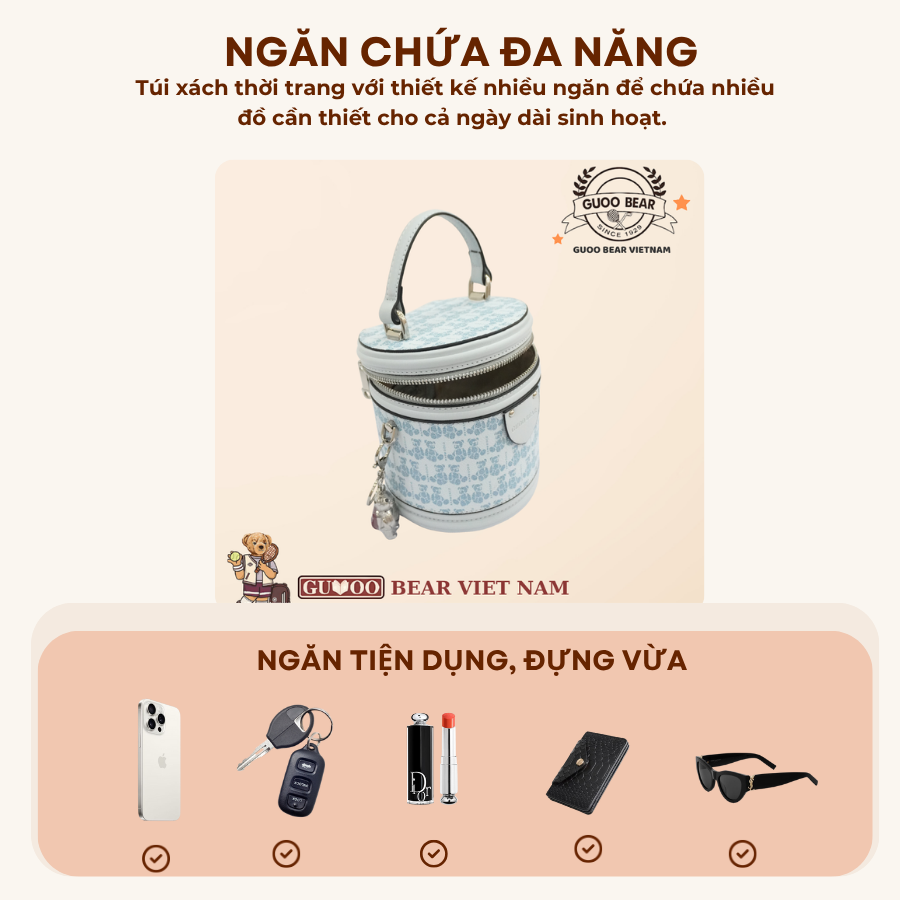 NGĂN CHỨA ĐA NĂNG

Túi xách thời trang với thiết kế nhiều ngăn để chứa nhiều đồ cần thiết cho cả ngày dài sinh hoạt.

GUOO BEAR
SINCE 1928
GUOO BEAR VIETNAM

GUOO BEAR VIET NAM

NGĂN TIỆN DỤNG, ĐỰNG VỪA

DIOR