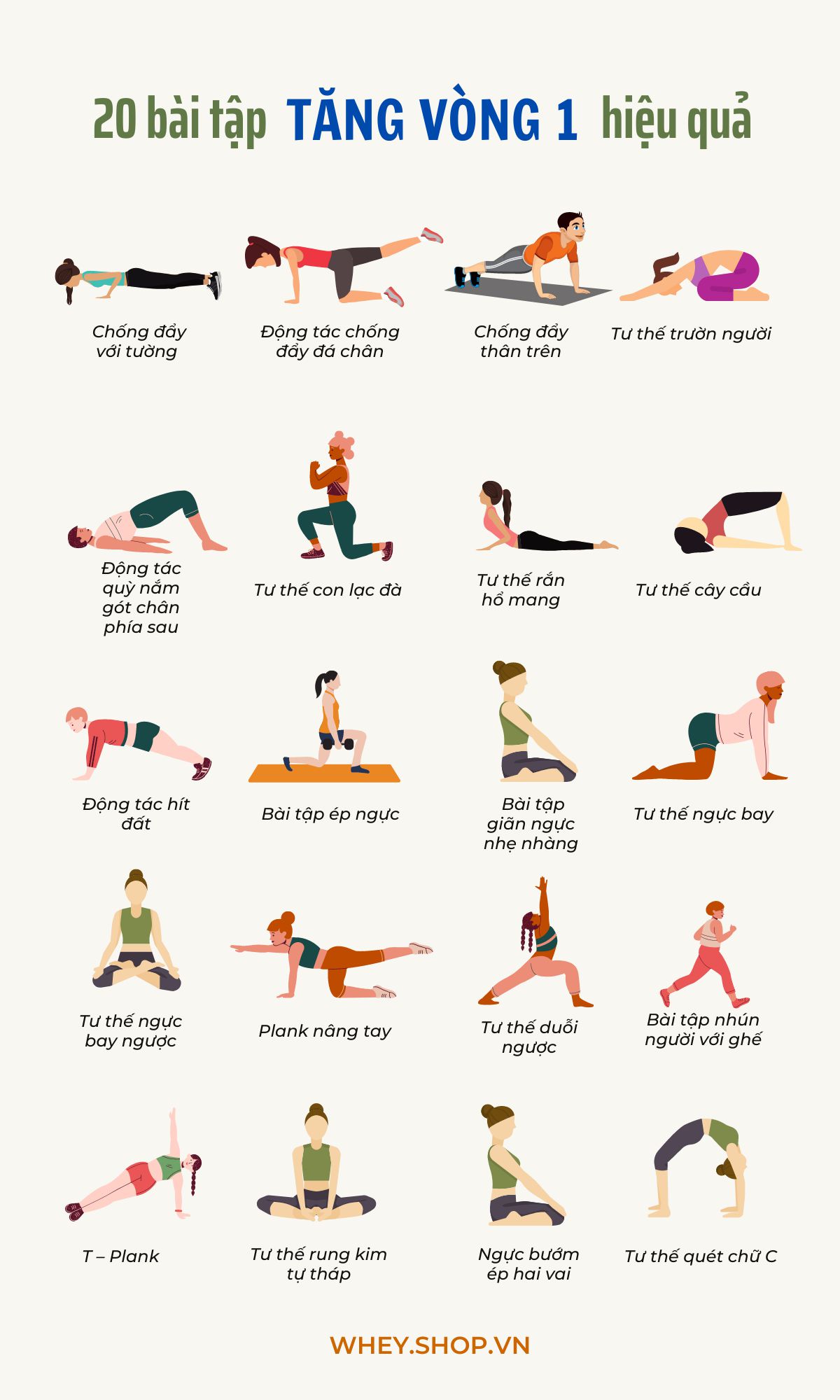 20 bài tập TĂNG VÒNG 1 hiệu quả

Chống đẩy với tường

Động tác chống đẩy đá chân

Chống đẩy thân trên

Tư thế trườn người

Động tác quỳ nắm gót chân phía sau

Tư thế con lạc đà

Tư thế rắn hổ mang

Tư thế cây cầu

Động tác hít đất

Bài tập ép ngực

Bài tập giãn ngực nhẹ nhàng

Tư thế ngực bay

Tư thế ngực bay ngược

Plank nâng tay

Tư thế duỗi ngược

Bài tập nhún người với ghế

T – Plank

Tư thế rung kim tự tháp

Ngực bướm ép hai vai

Tư thế quét chữ C

WHEY.SHOP.VN