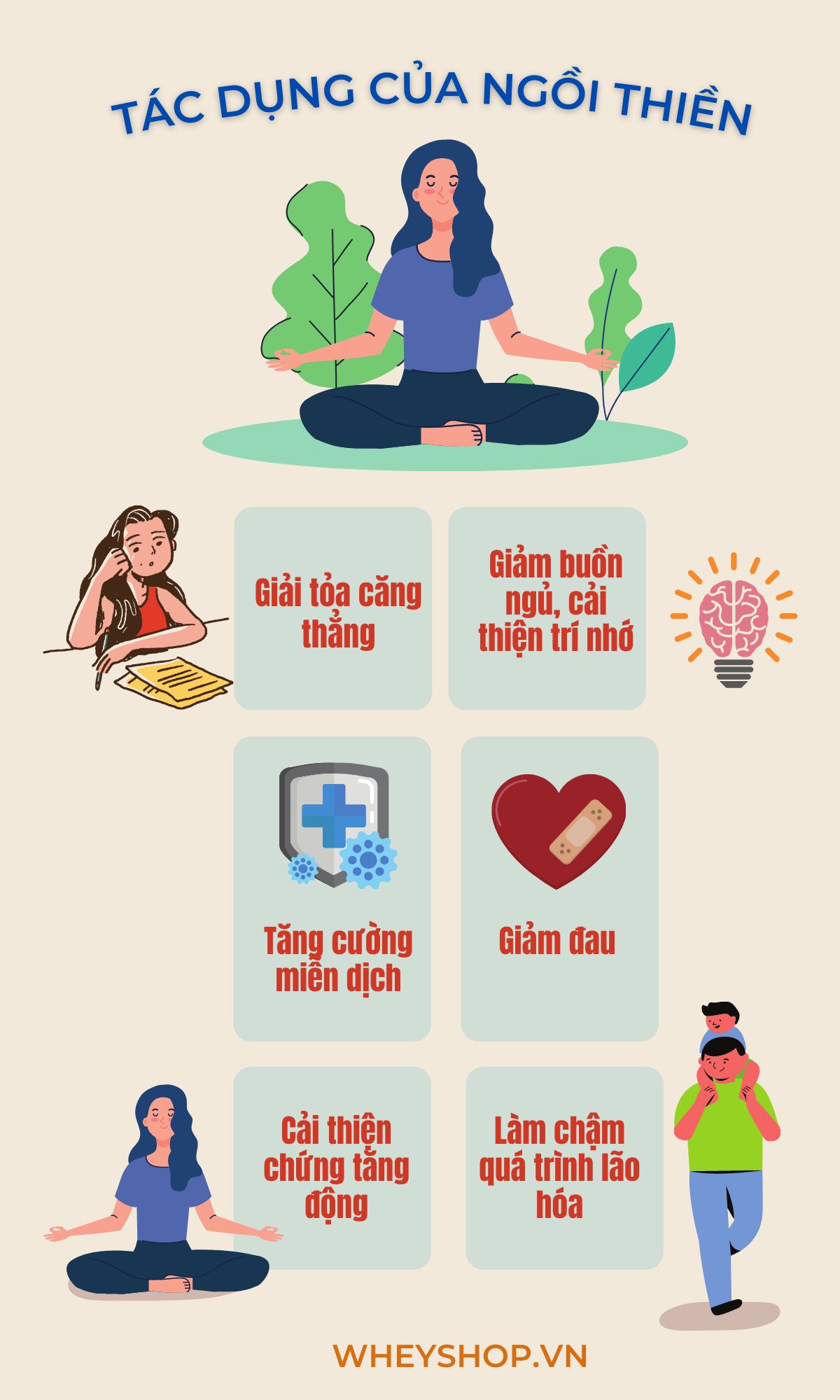 TÁC DỤNG CỦA NGỒI THIỀN

Giải tỏa căng thẳng

Giảm buồn ngủ, cải thiện trí nhớ

Tăng cường miễn dịch

Giảm đau

Cải thiện chứng tăng động

Làm chậm quá trình lão hóa

WHEYSHOP.VN