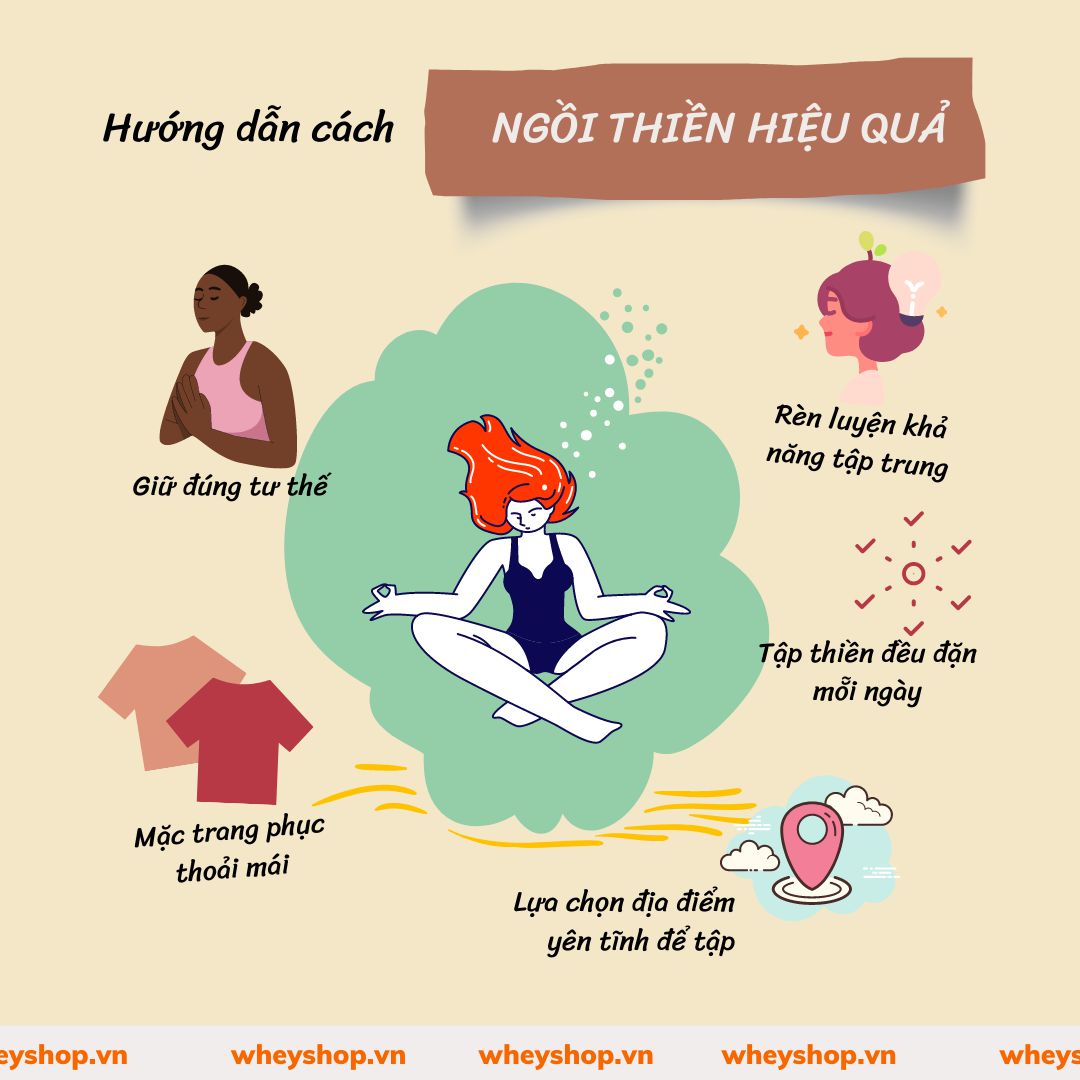 Hướng dẫn cách NGỒI THIỀN HIỆU QUẢ

Giữ đúng tư thế

Rèn luyện khả năng tập trung

Tập thiền đều đặn mỗi ngày

Mặc trang phục thoải mái

Lựa chọn địa điểm yên tĩnh để tập

eyshop.vn wheyshop.vn wheyshop.vn wheyshop.vn wheys