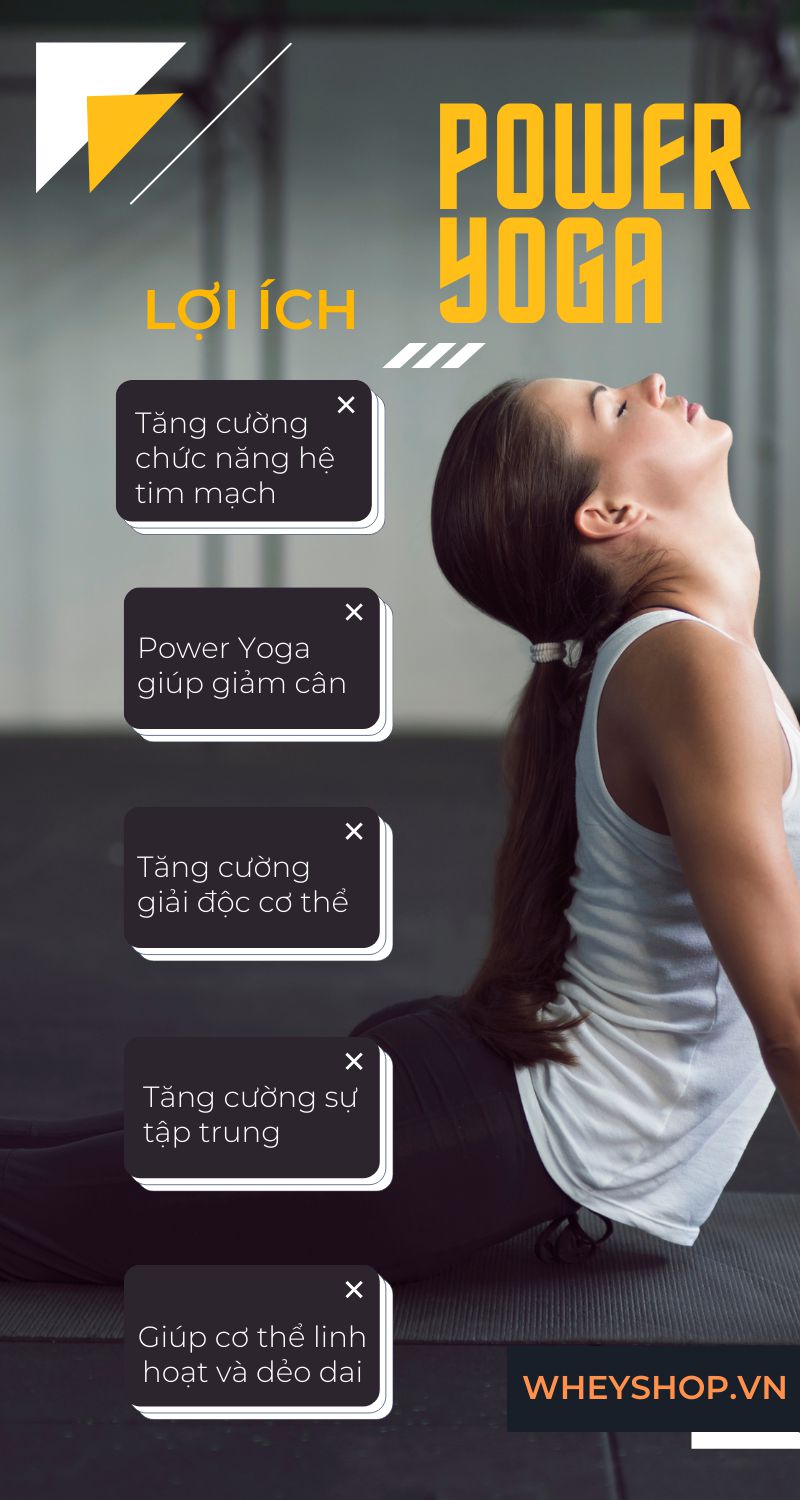 POWER YOGA

LỢI ÍCH

×
Tăng cường chức năng hệ tim mạch

×
Power Yoga giúp giảm cân

×
Tăng cường giải độc cơ thể

×
Tăng cường sự tập trung

×
Giúp cơ thể linh hoạt và dẻo dai

WHEYSHOP.VN