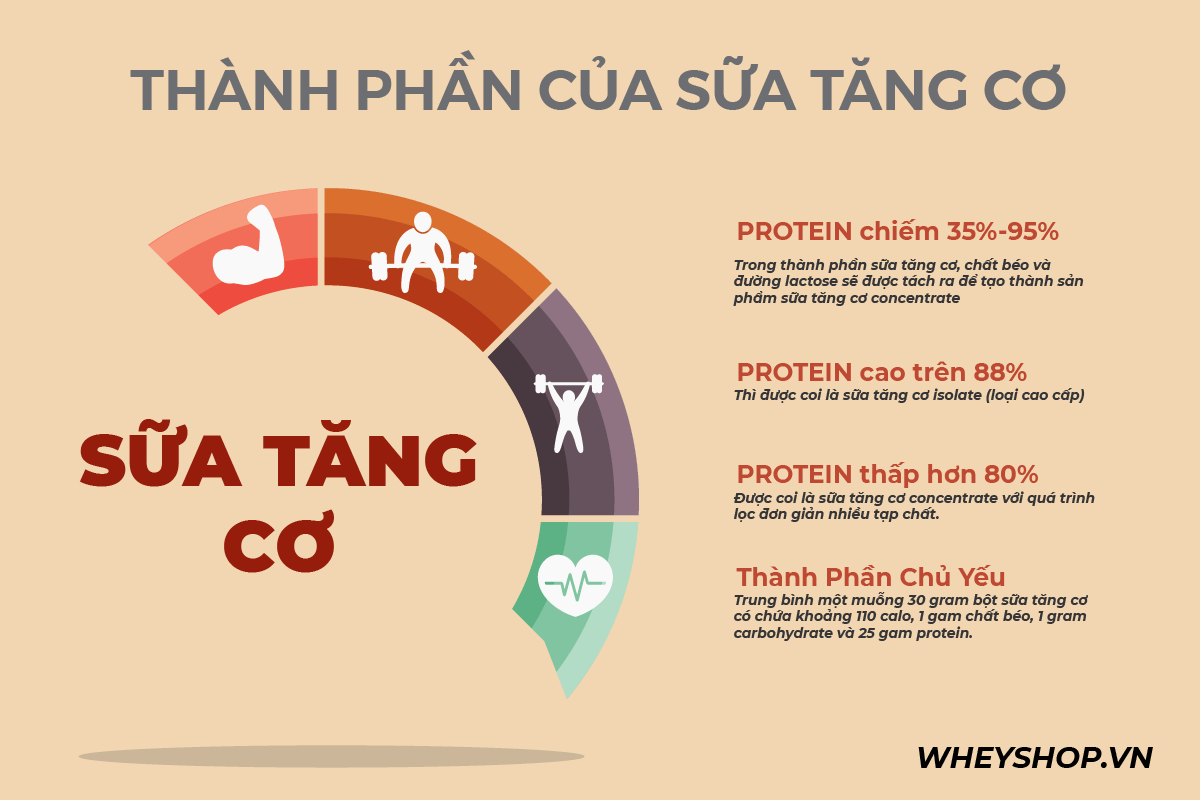 THÀNH PHẦN CỦA SỮA TĂNG CƠ

SỮA TĂNG CƠ

PROTEIN chiếm 35%-95%

Trong thành phần sữa tăng cơ, chất béo và đường lactose sẽ được tách ra để tạo thành sản phẩm sữa tăng cơ concentrate

PROTEIN cao trên 88%

Thì được coi là sữa tăng cơ isolate (loại cao cấp)

PROTEIN thấp hơn 80%

Được coi là sữa tăng cơ concentrate với quá trình lọc đơn giản nhiều tạp chất.

Thành Phần Chủ Yếu

Trung bình một muỗng 30 gram bột sữa tăng cơ có chứa khoảng 110 calo, 1 gam chất béo, 1 gram carbohydrate và 25 gam protein.

WHEYSHOP.VN