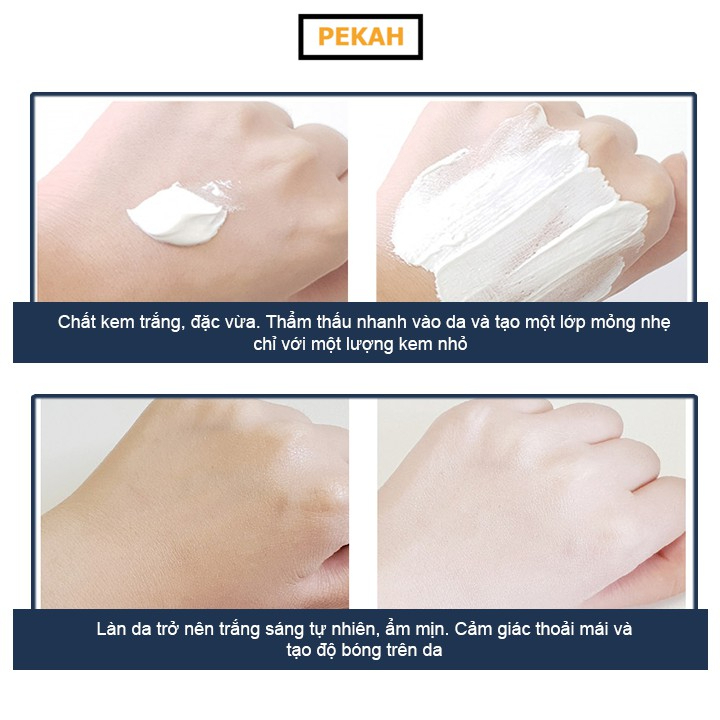 PEKAH

Chất kem trắng, đặc vừa. Thẩm thấu nhanh vào da và tạo một lớp mỏng nhẹ chỉ với một lượng kem nhỏ

Làn da trở nên trắng sáng tự nhiên, ẩm mịn. Cảm giác thoải mái và tạo độ bóng trên da