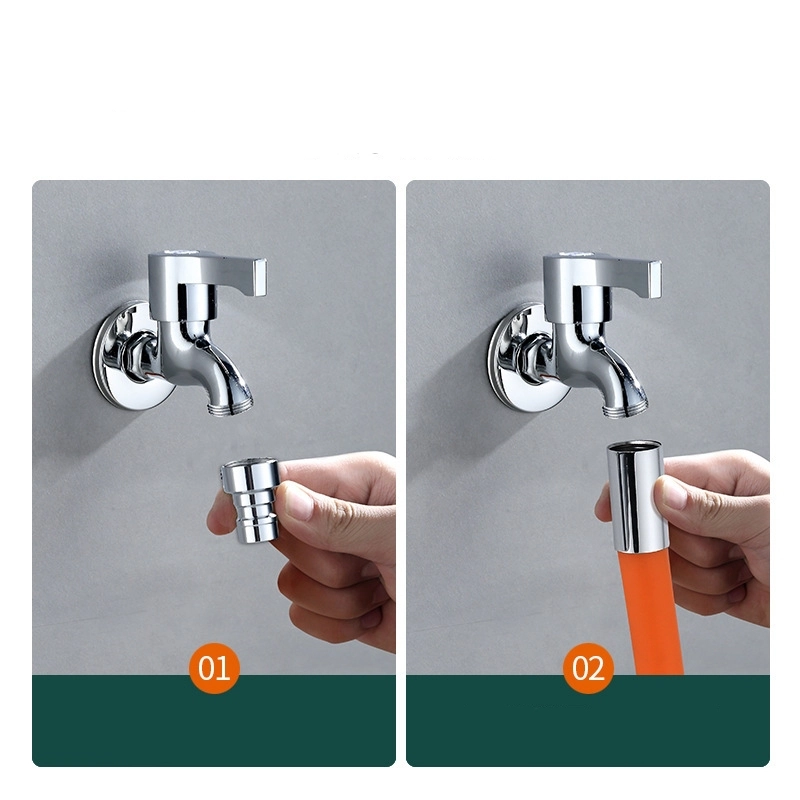 01

02